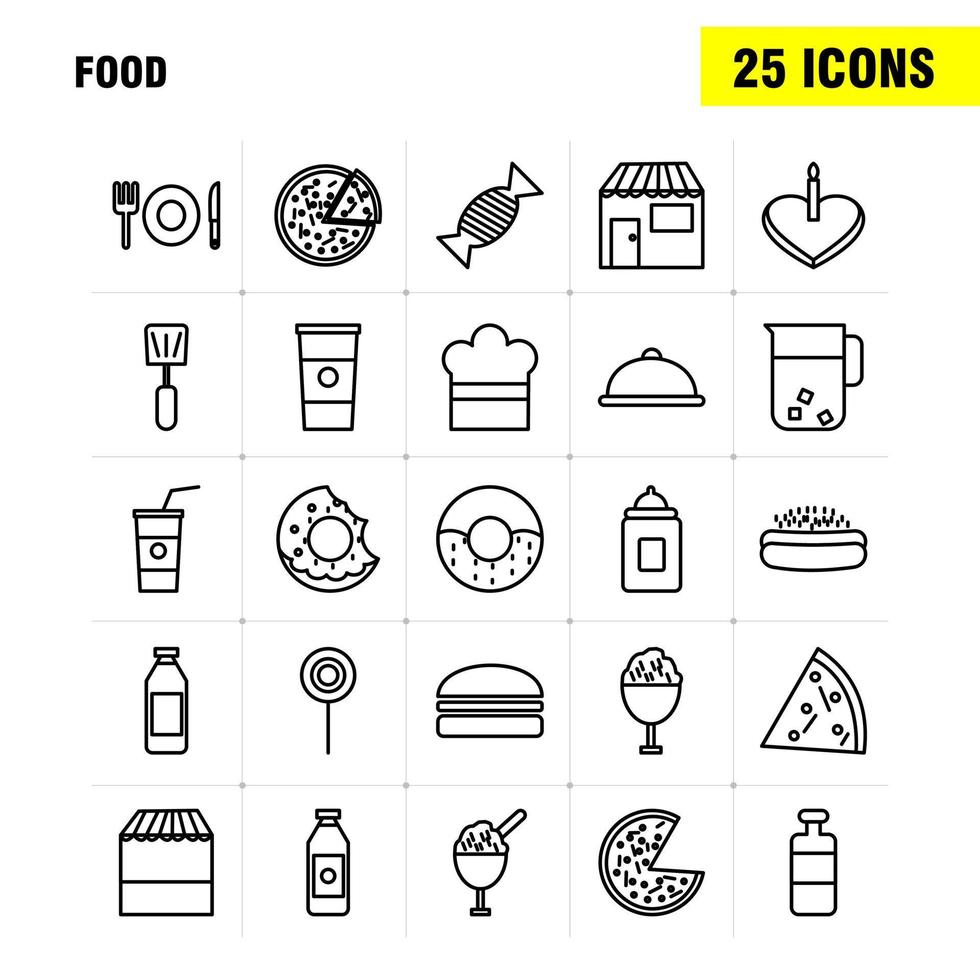 FOOD

25 ICONS