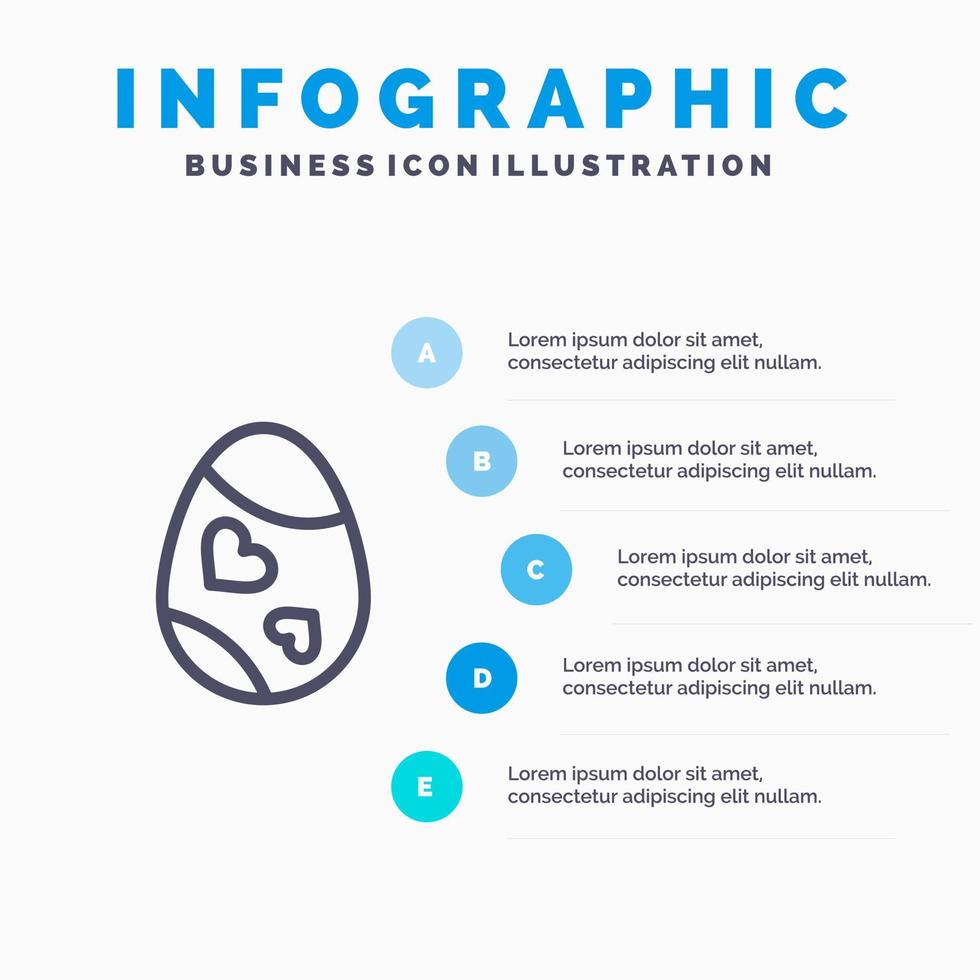 INFOGRAPHIC
BUSINESS ICON ILLUSTRATION

A
Lorem ipsum dolor sit amet, consectetur adipiscing elit nullam.

B
Lorem ipsum dolor sit amet, consectetur adipiscing elit nullam.

C
Lorem ipsum dolor sit amet, consectetur adipiscing elit nullam.

D
Lorem ipsum dolor sit amet, consectetur adipiscing elit nullam.

E
Lorem ipsum dolor sit amet, consectetur adipiscing elit nullam.