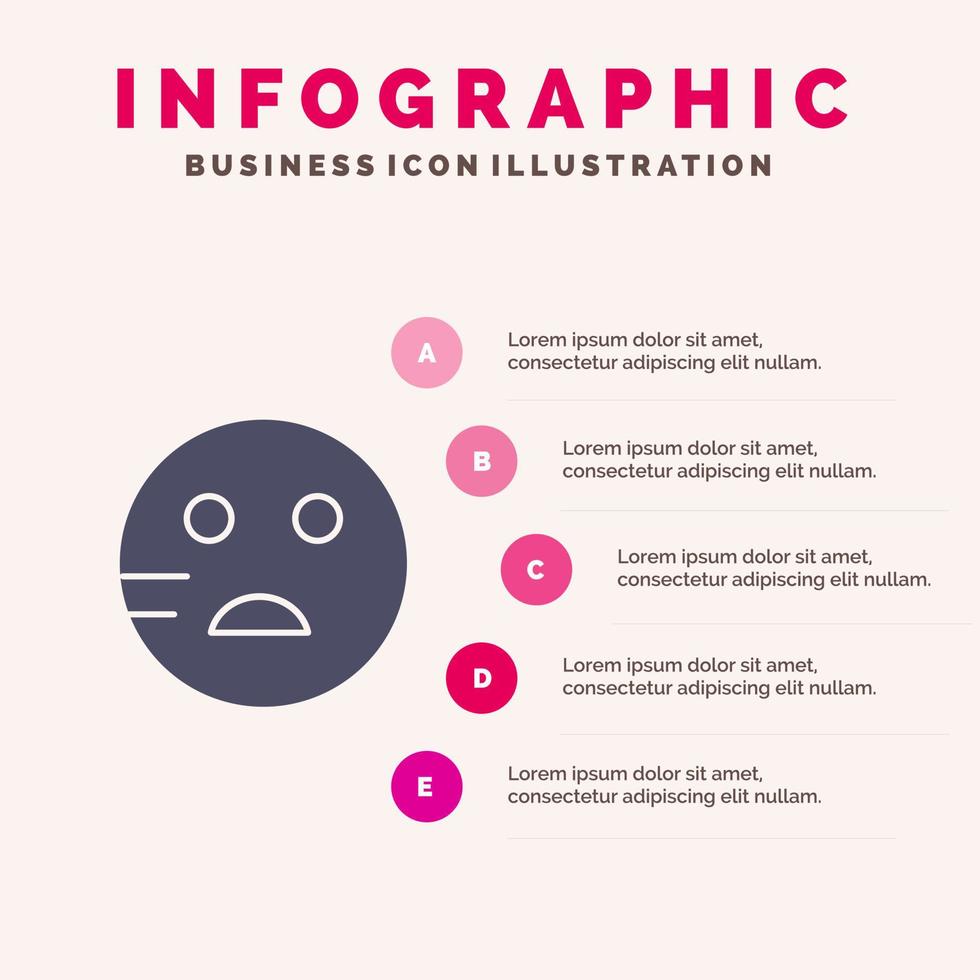 INFOGRAPHIC
BUSINESS ICON ILLUSTRATION

A
Lorem ipsum dolor sit amet, consectetur adipiscing elit nullam.

B
Lorem ipsum dolor sit amet, consectetur adipiscing elit nullam.

C
Lorem ipsum dolor sit amet, consectetur adipiscing elit nullam.

D
Lorem ipsum dolor sit amet, consectetur adipiscing elit nullam.

E
Lorem ipsum dolor sit amet, consectetur adipiscing elit nullam.