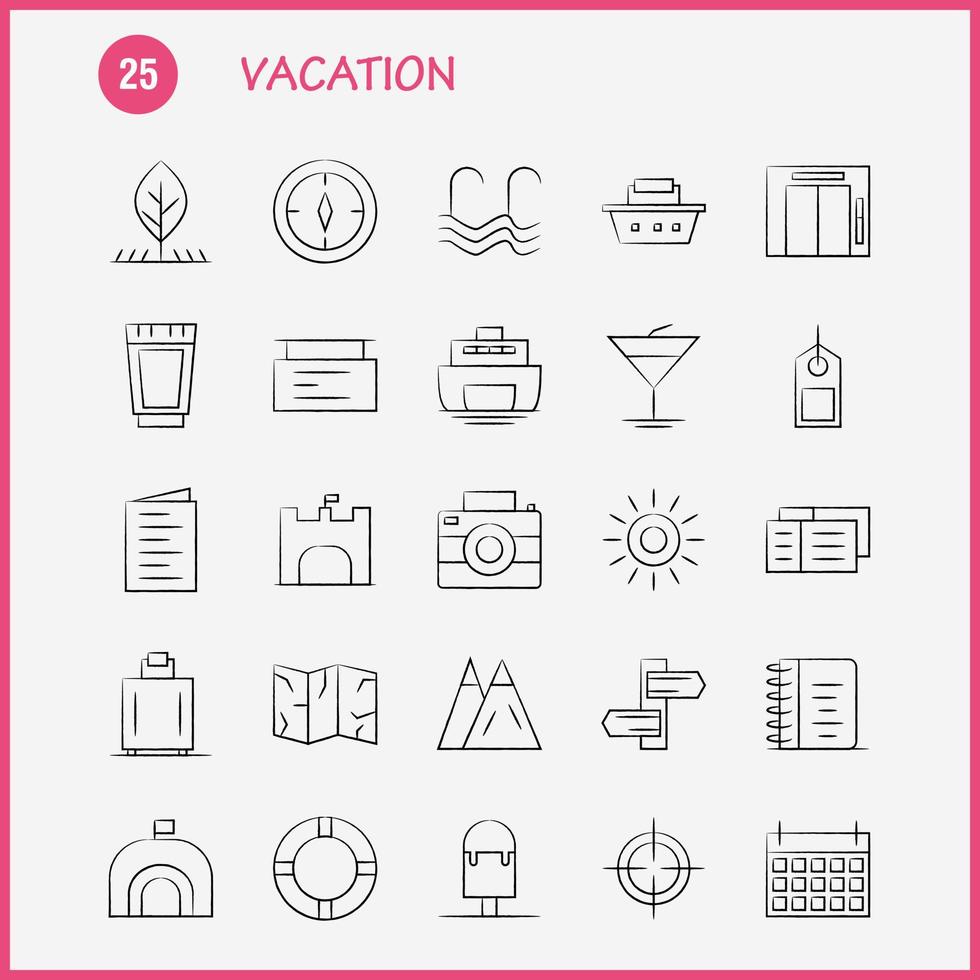 25 VACATION