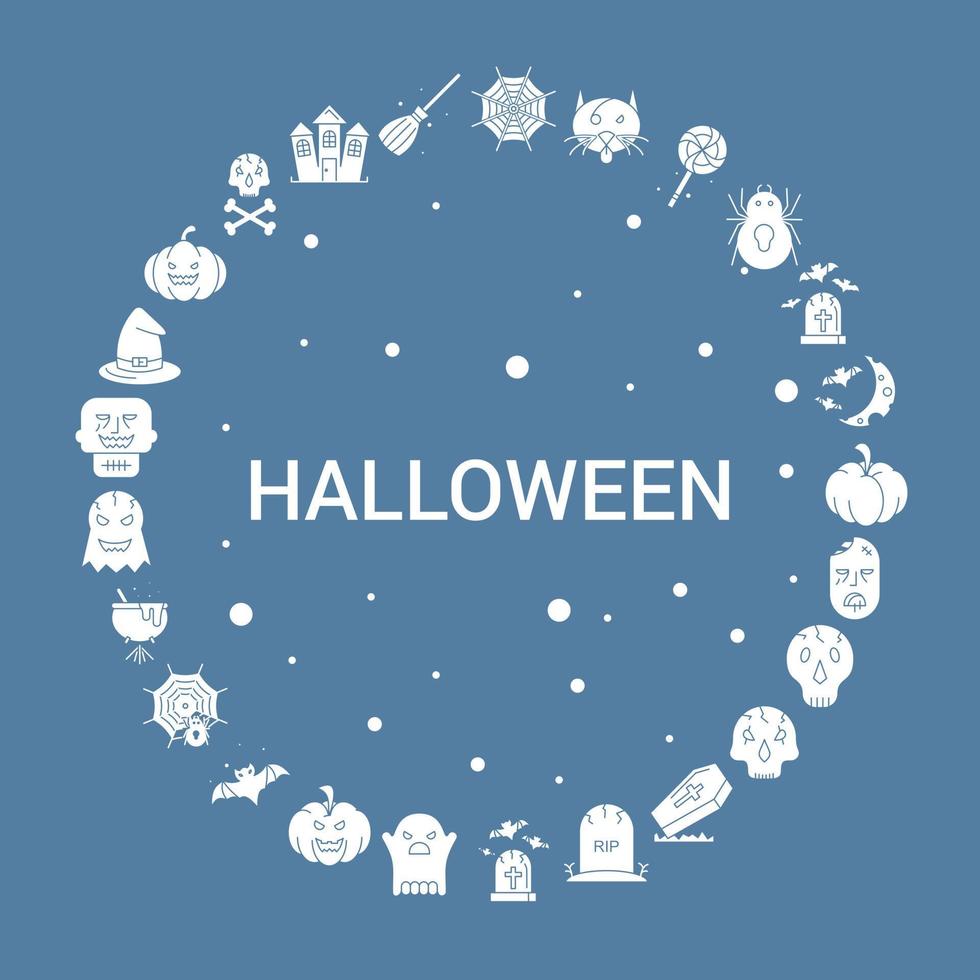 HALLOWEEN

RIP