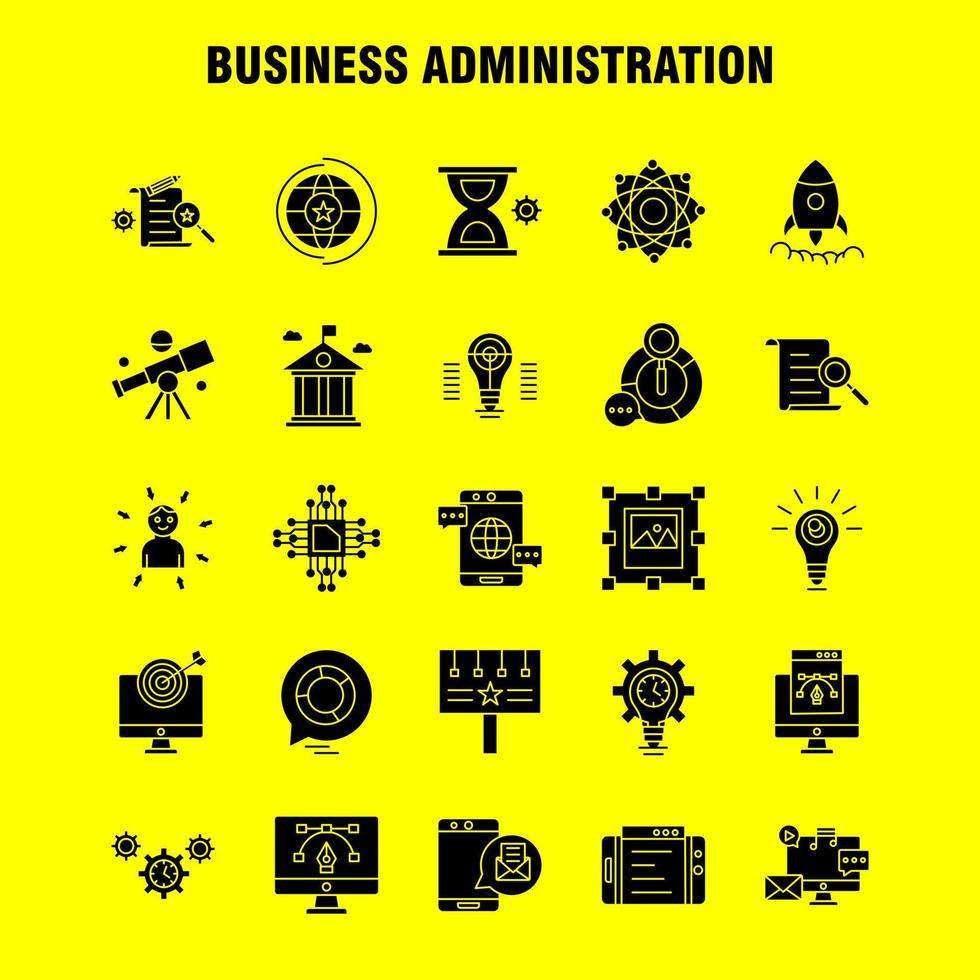 BUSINESS ADMINISTRATION