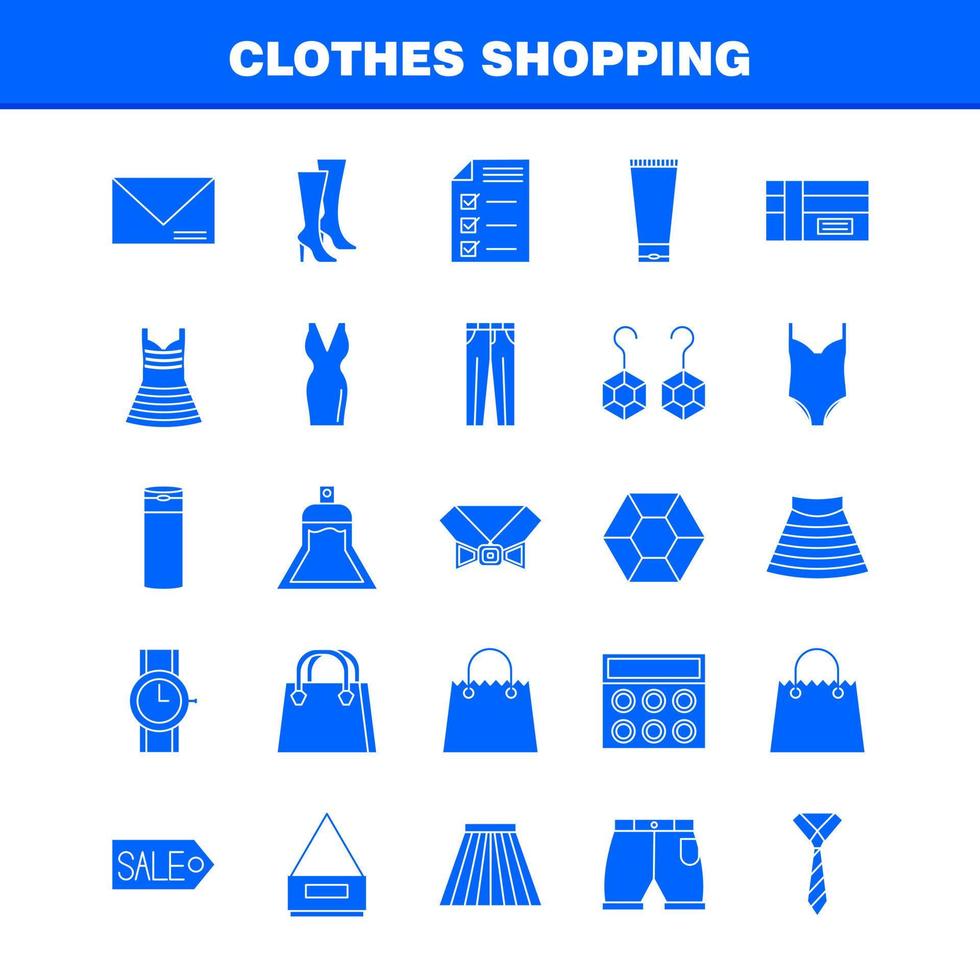 CLOTHES SHOPPING

SALE