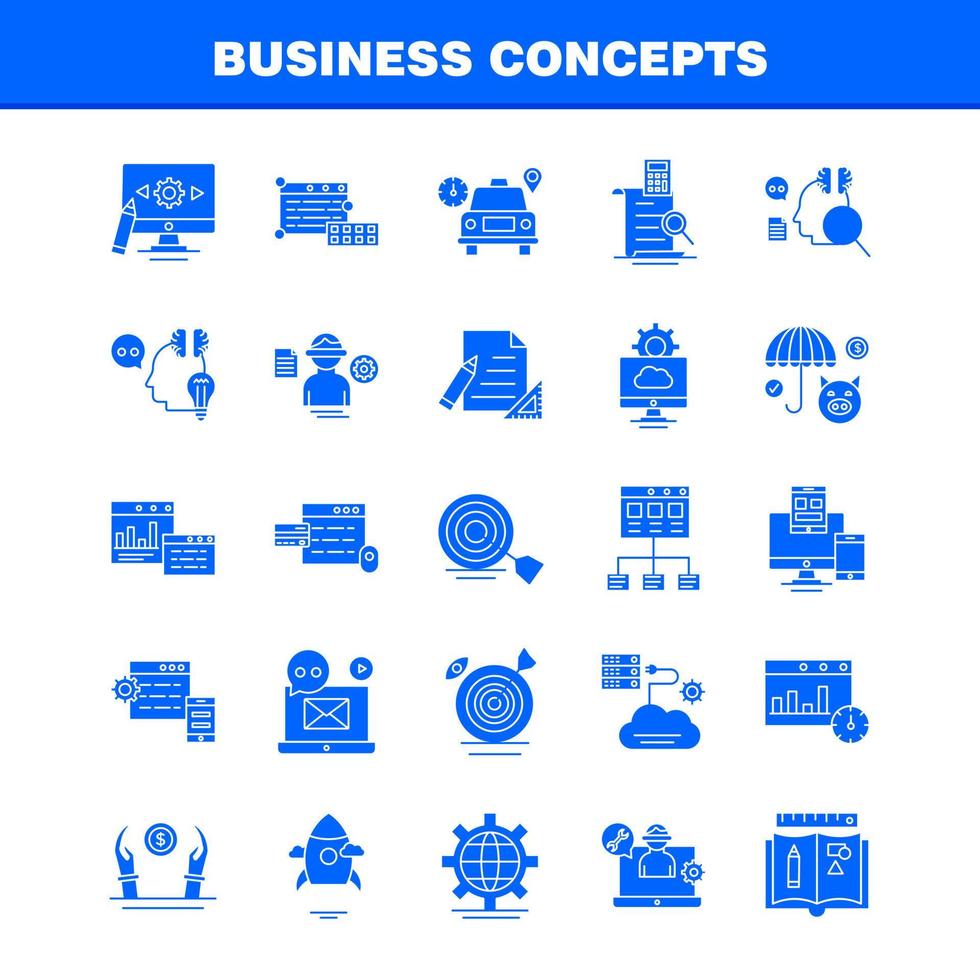 BUSINESS CONCEPTS