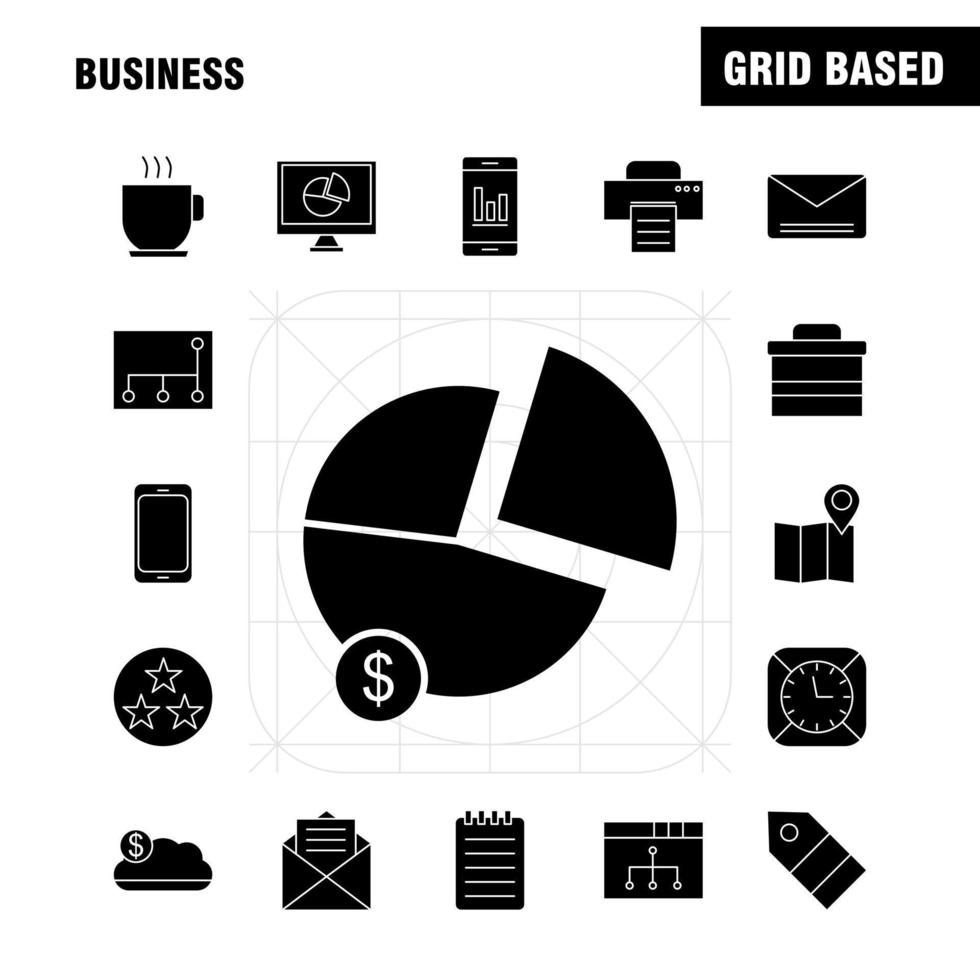 BUSINESS

GRID BASED

$

$