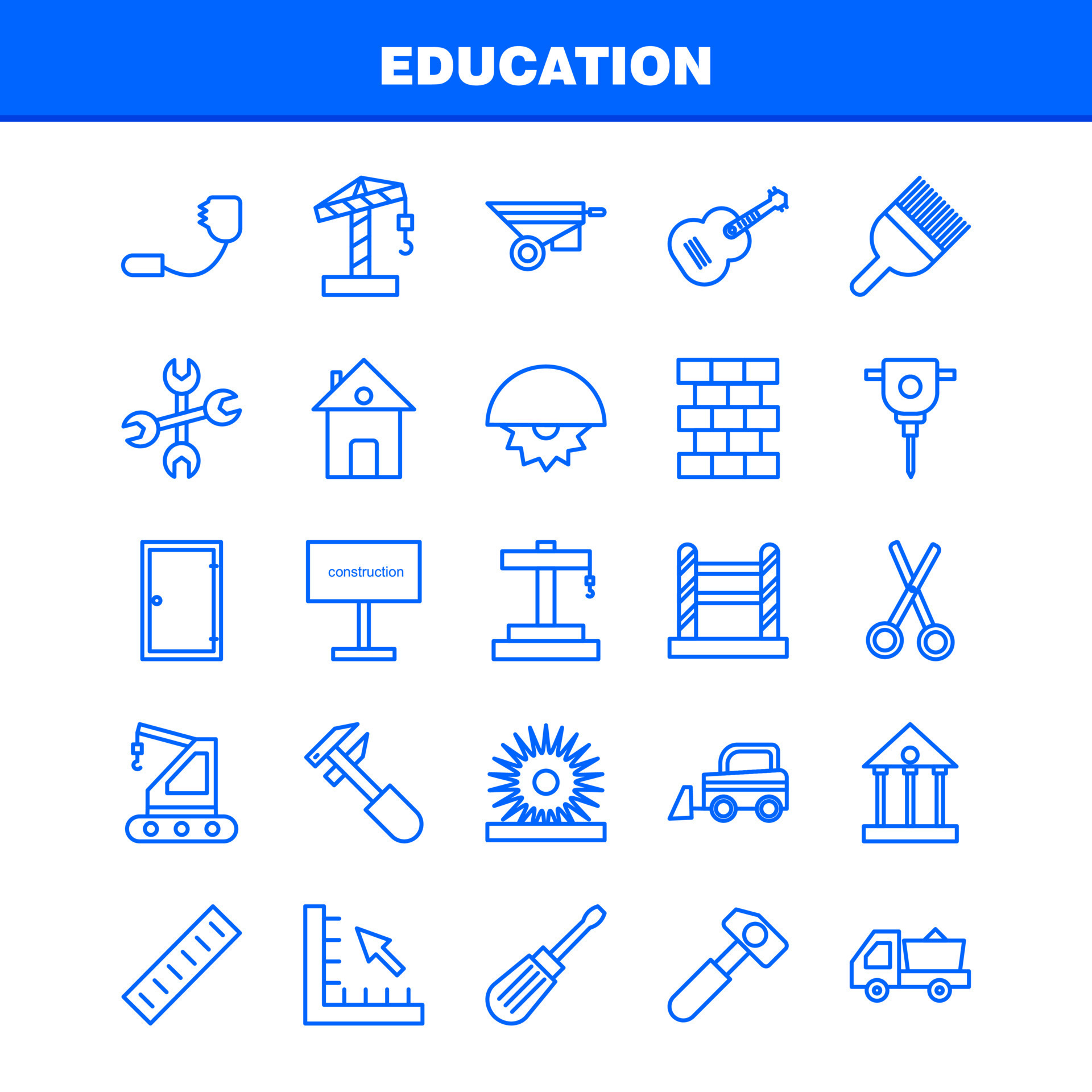 EDUCATION

construction