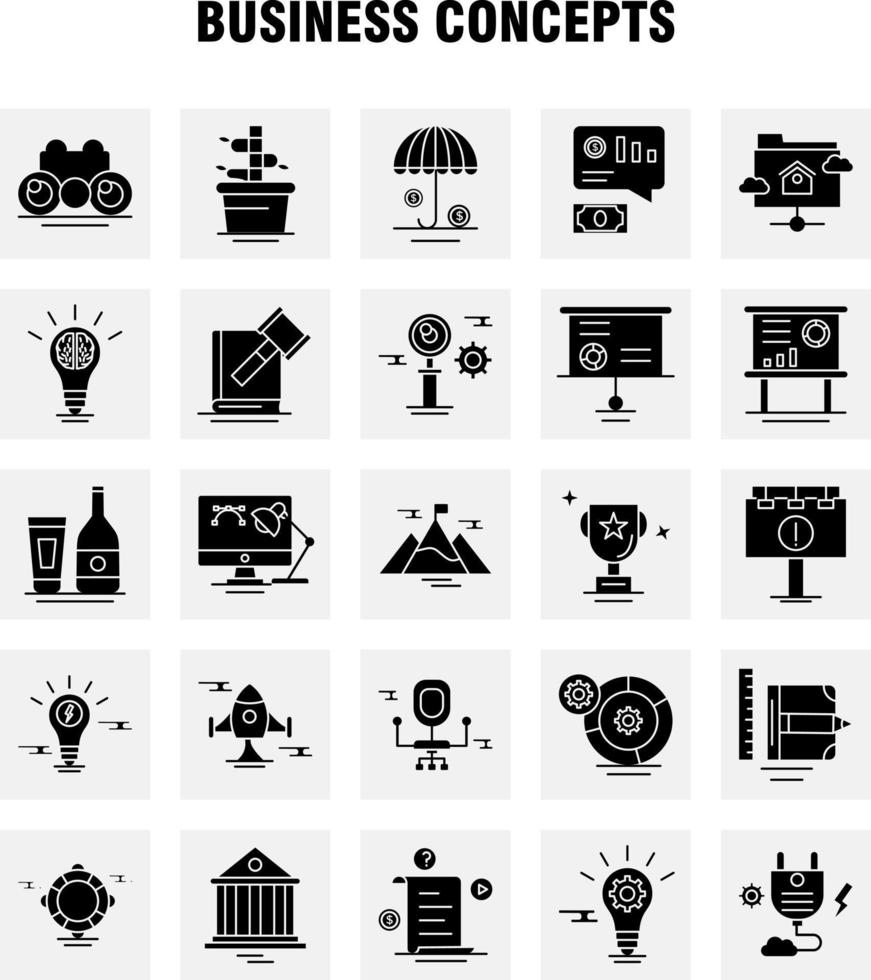 BUSINESS CONCEPTS