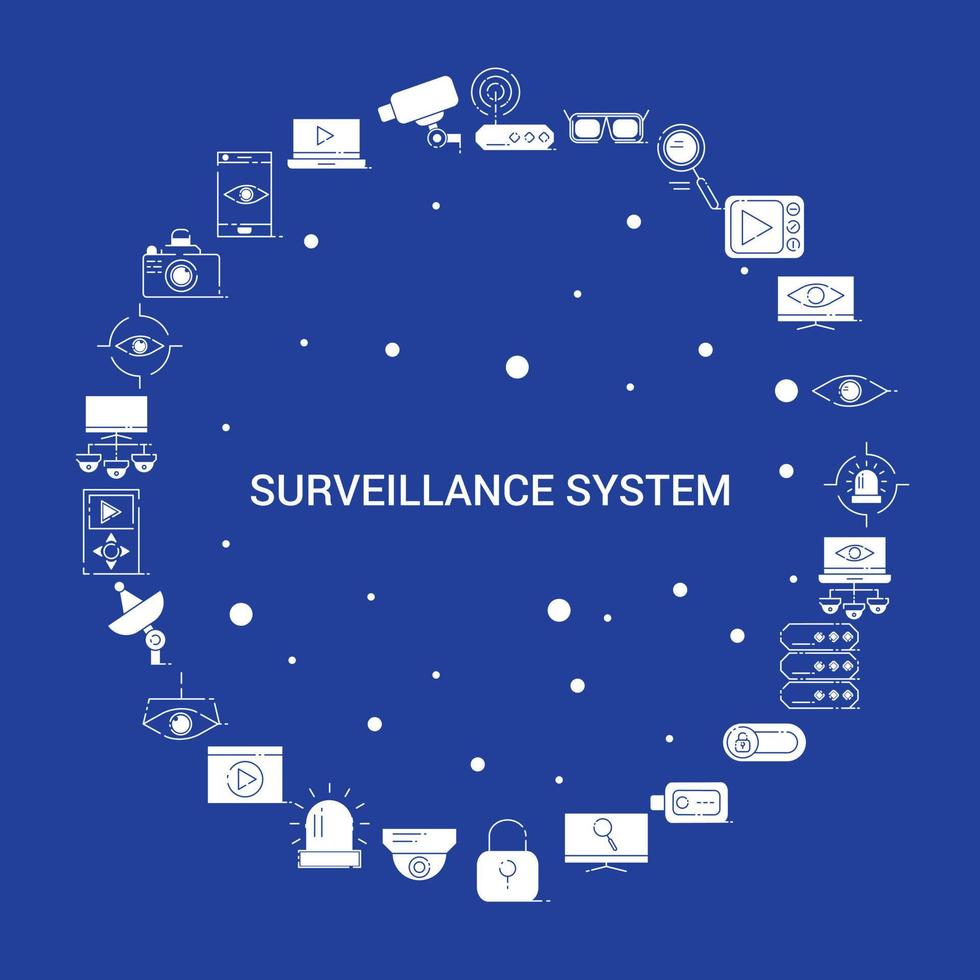 SURVEILLANCE SYSTEM