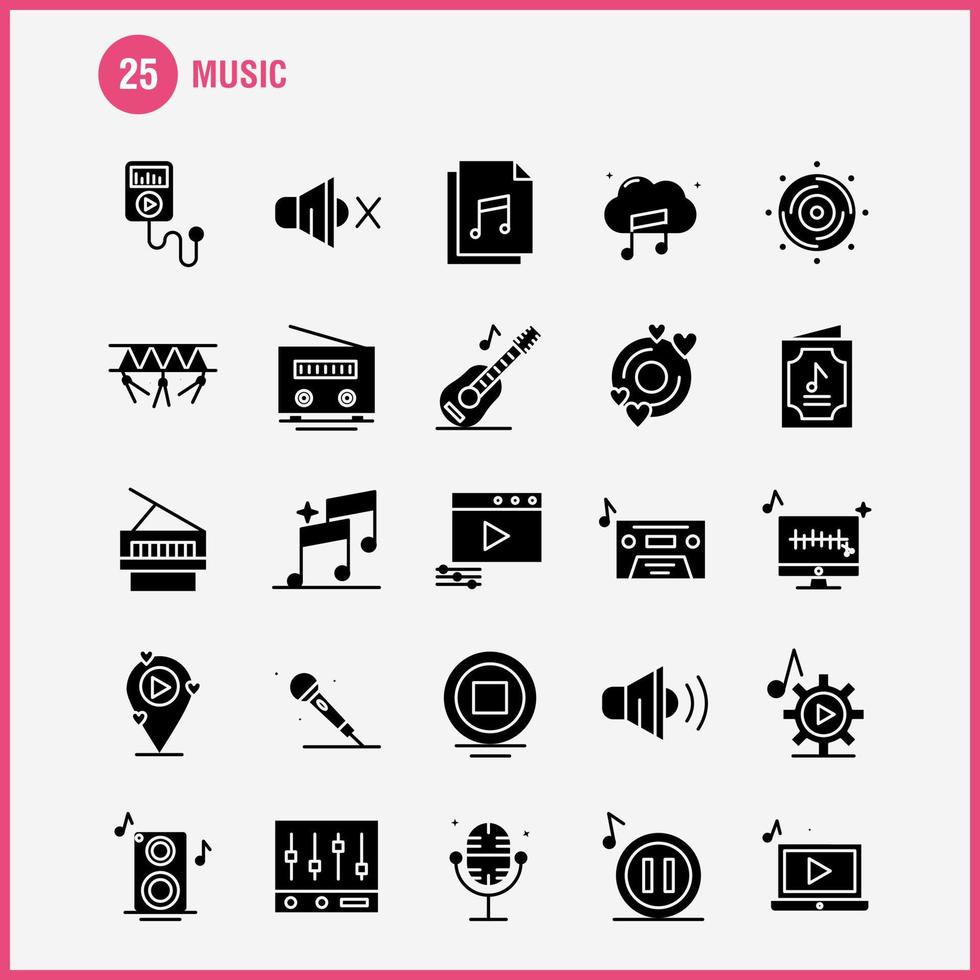 25 MUSIC