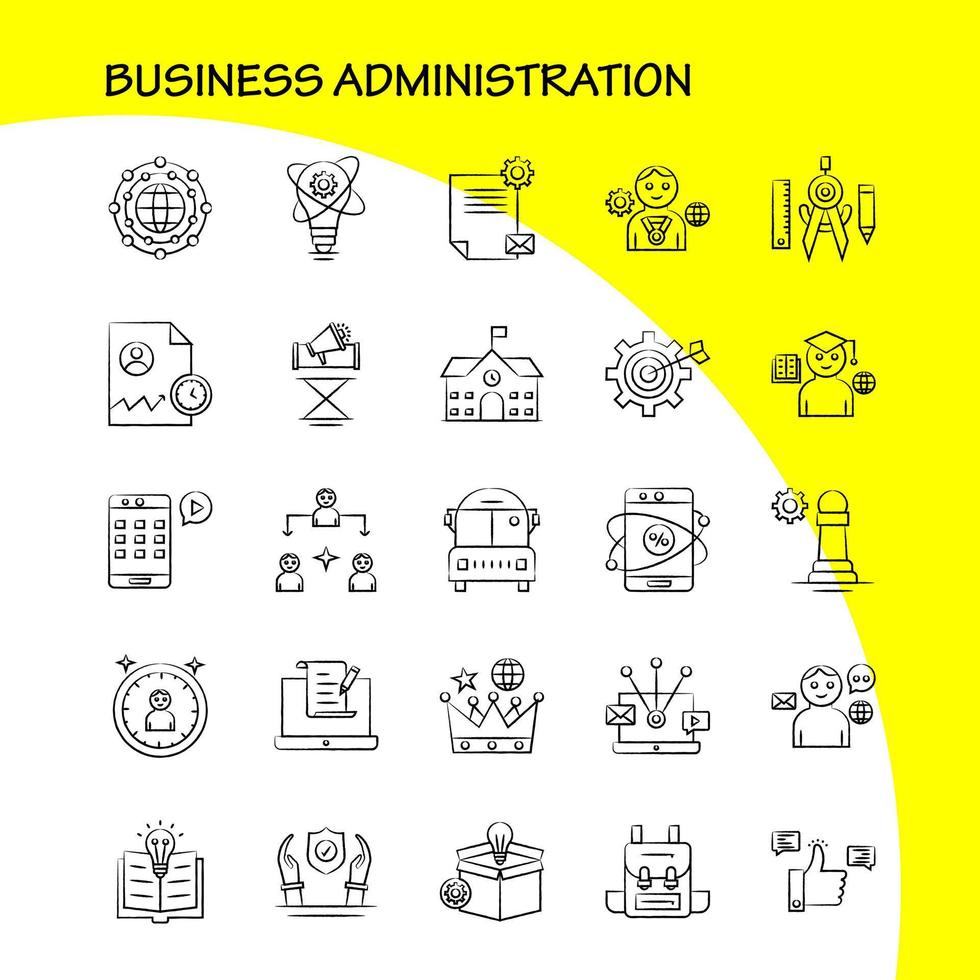 BUSINESS ADMINISTRATION

%