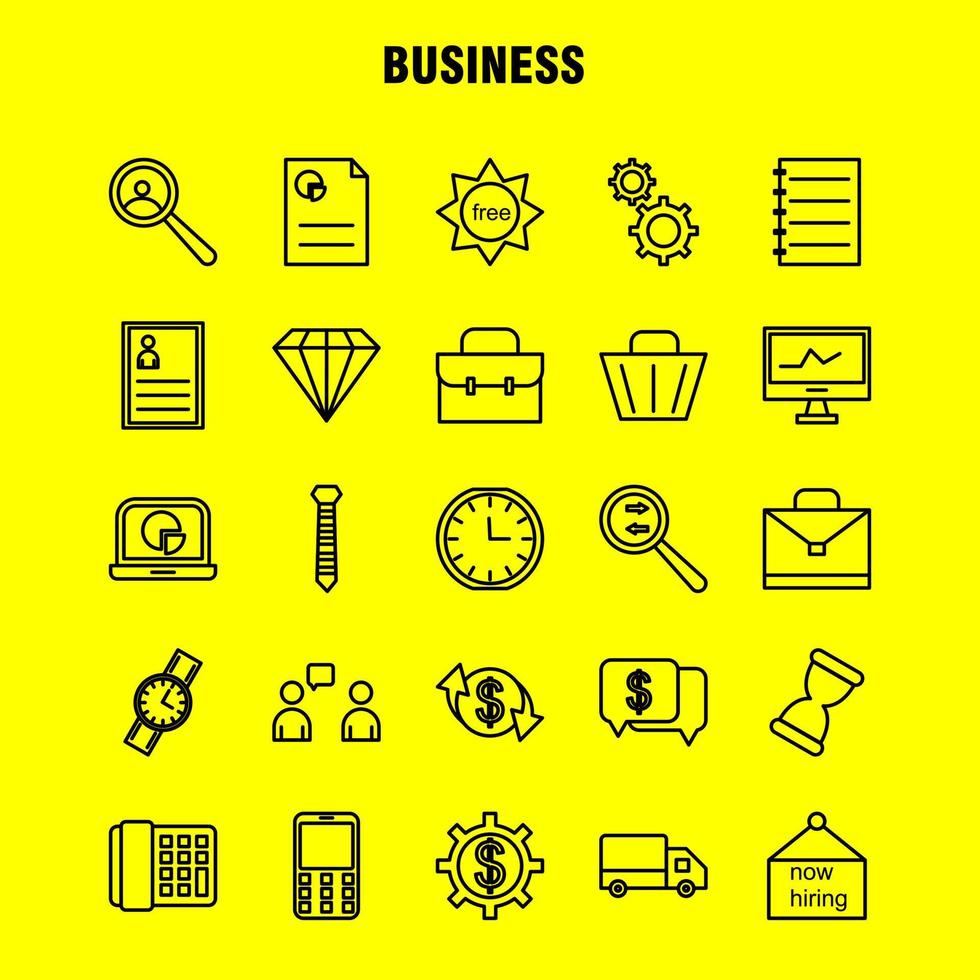 BUSINESS

free

$

$

$

now hiring