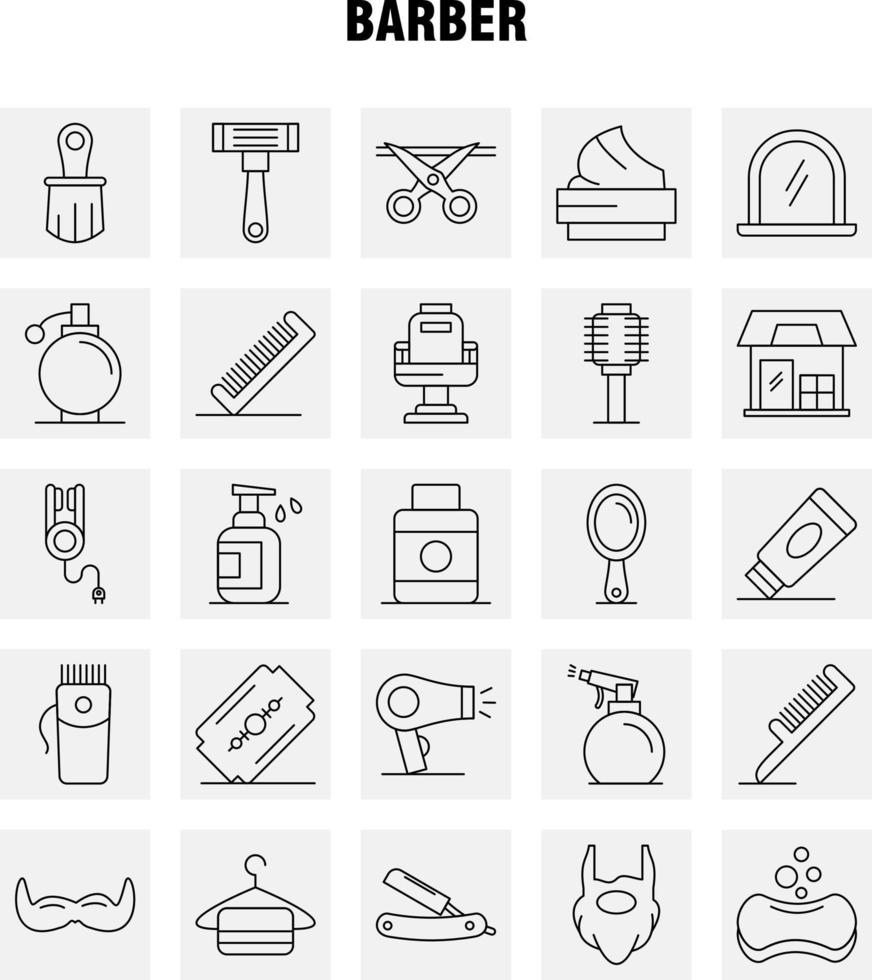 BARBER