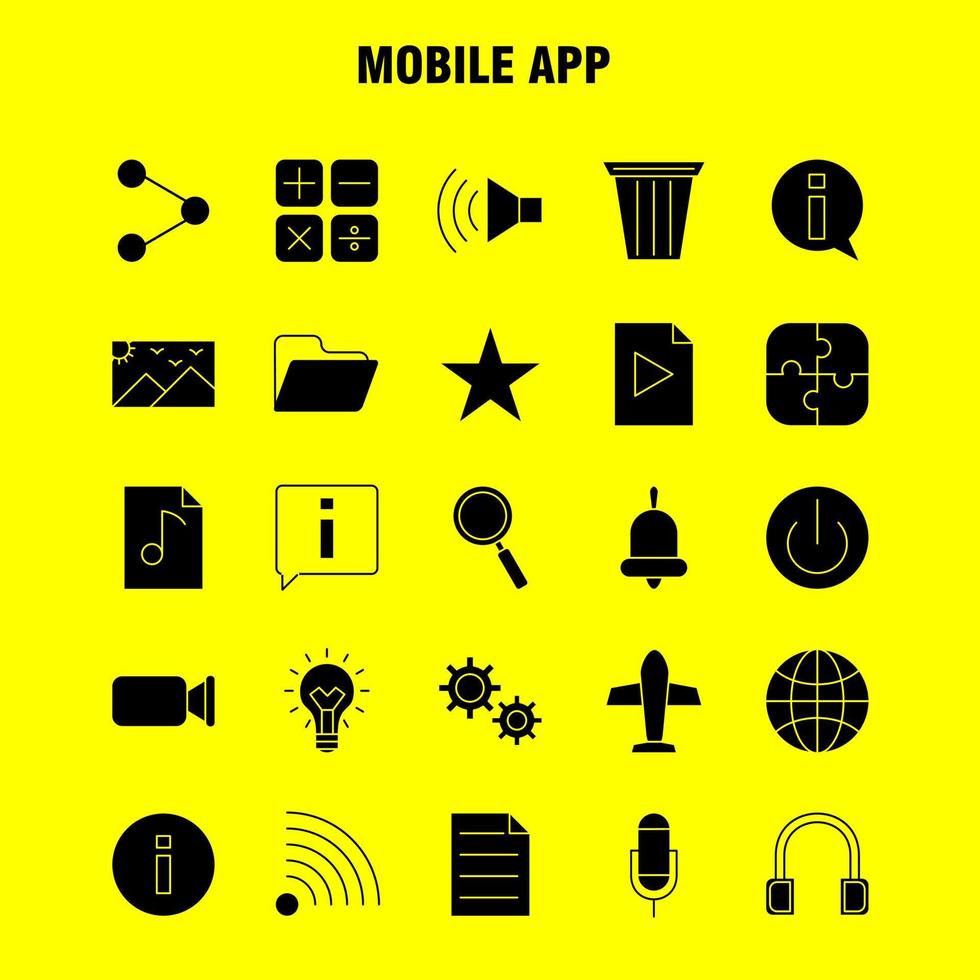 MOBILE APP