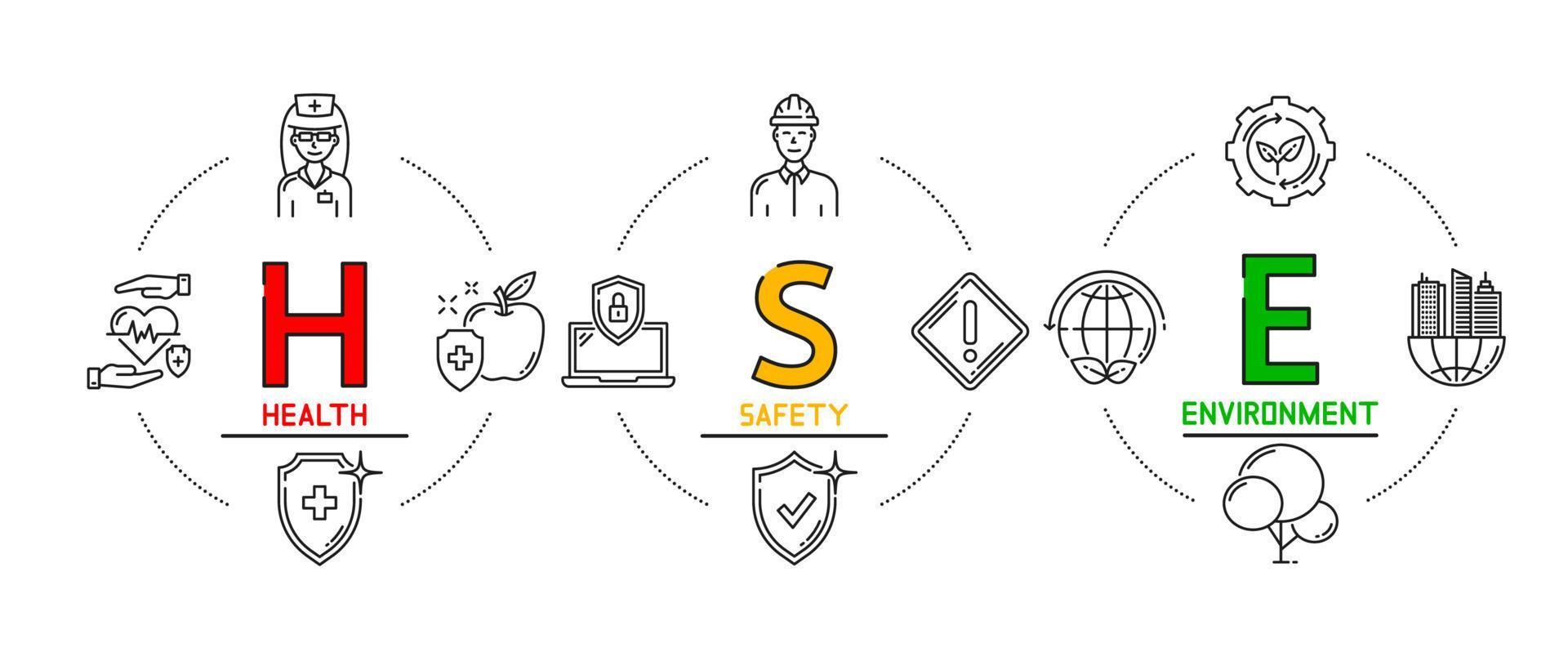 H
HEALTH

S
SAFETY

E
ENVIRONMENT