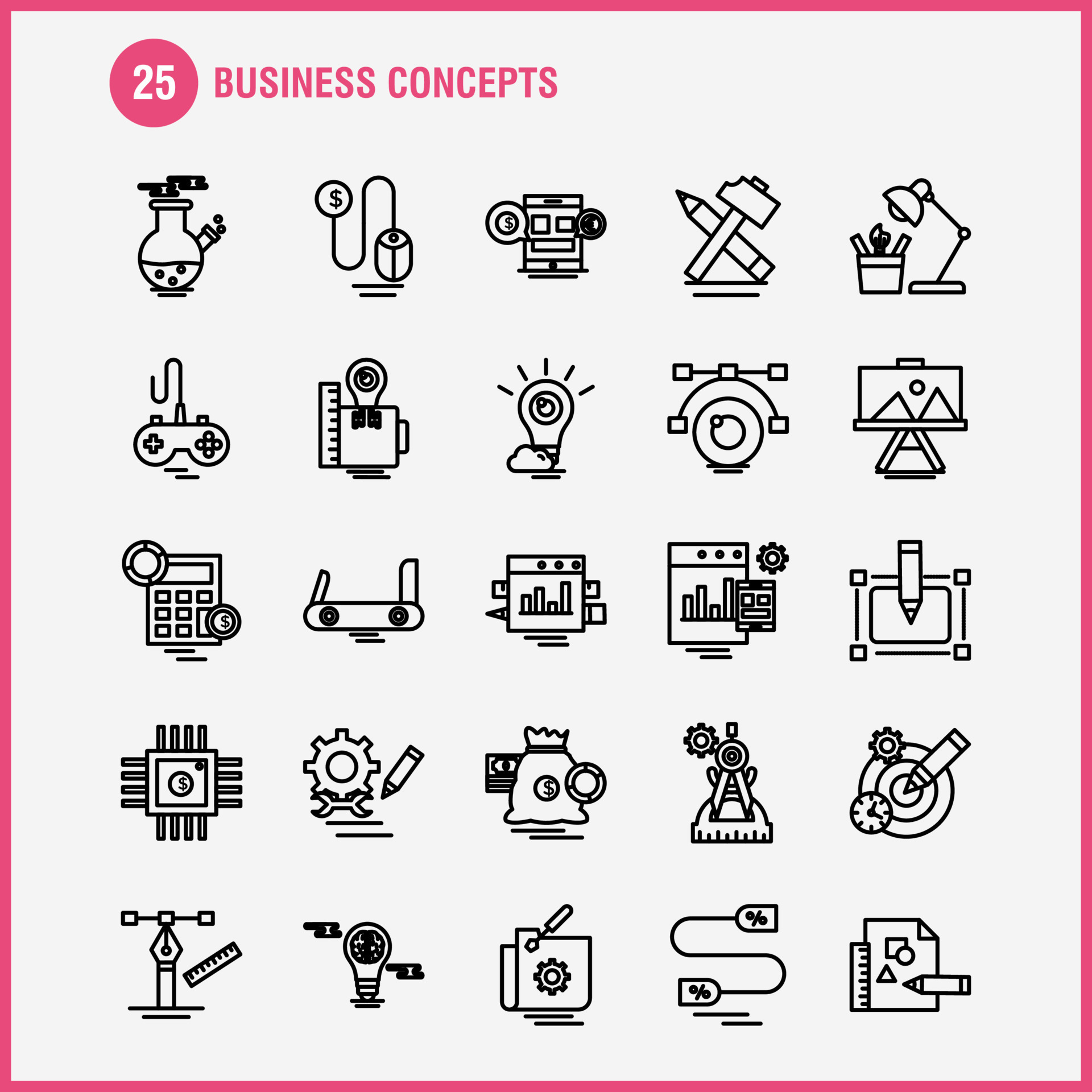 25 BUSINESS CONCEPTS