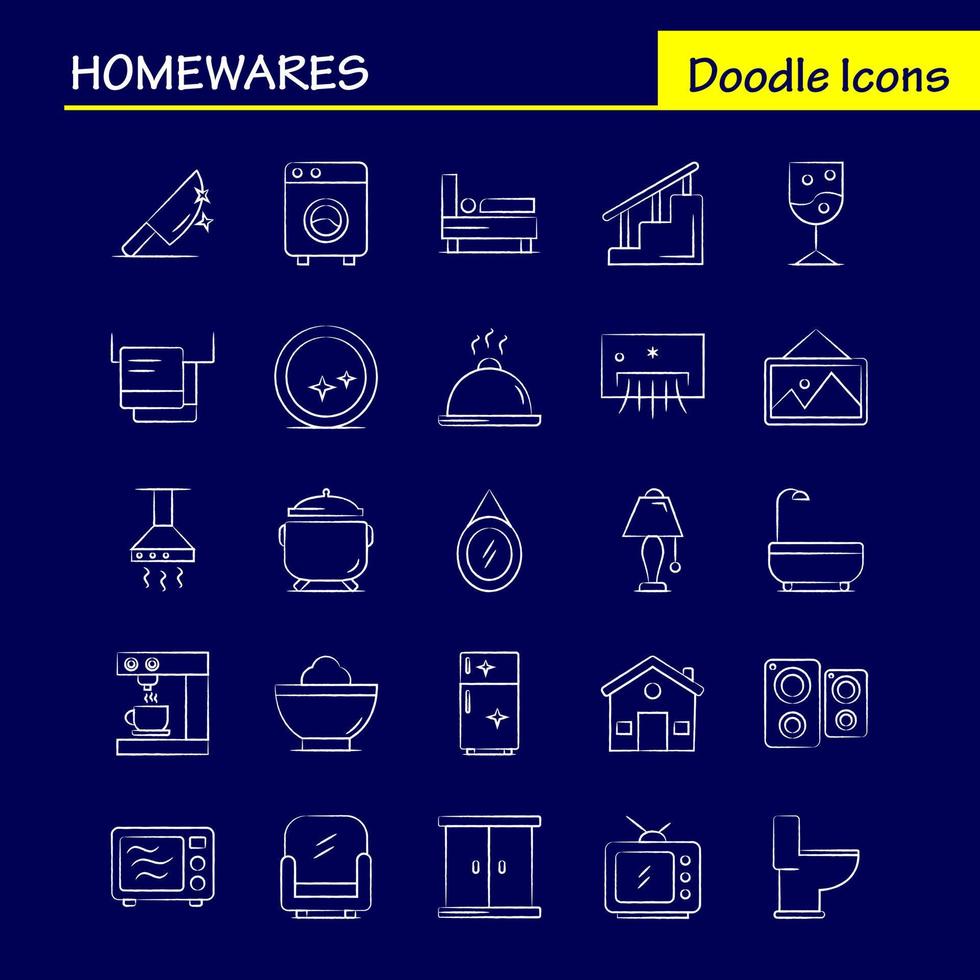 HOMEWARES

Doodle Icons