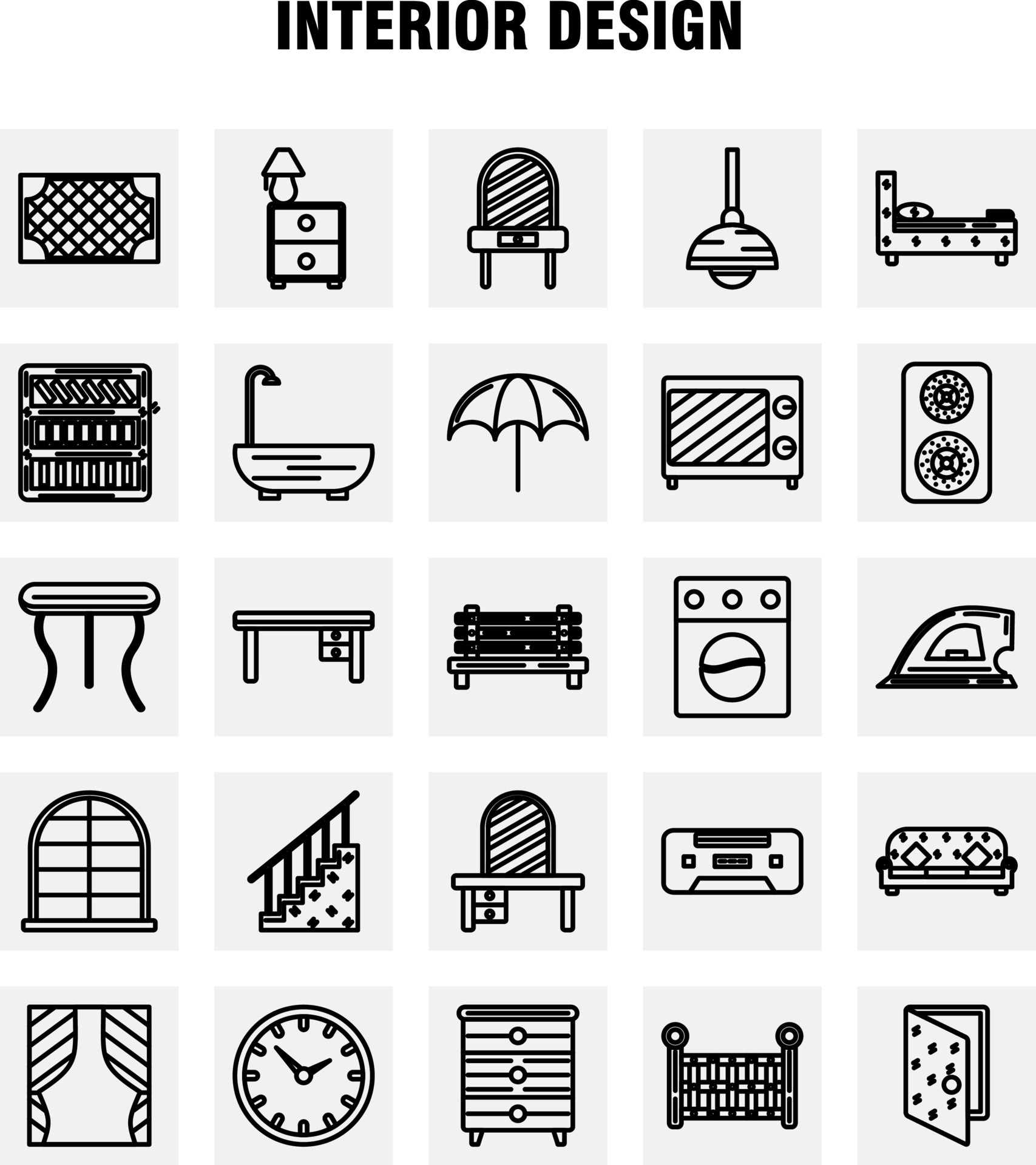 INTERIOR DESIGN