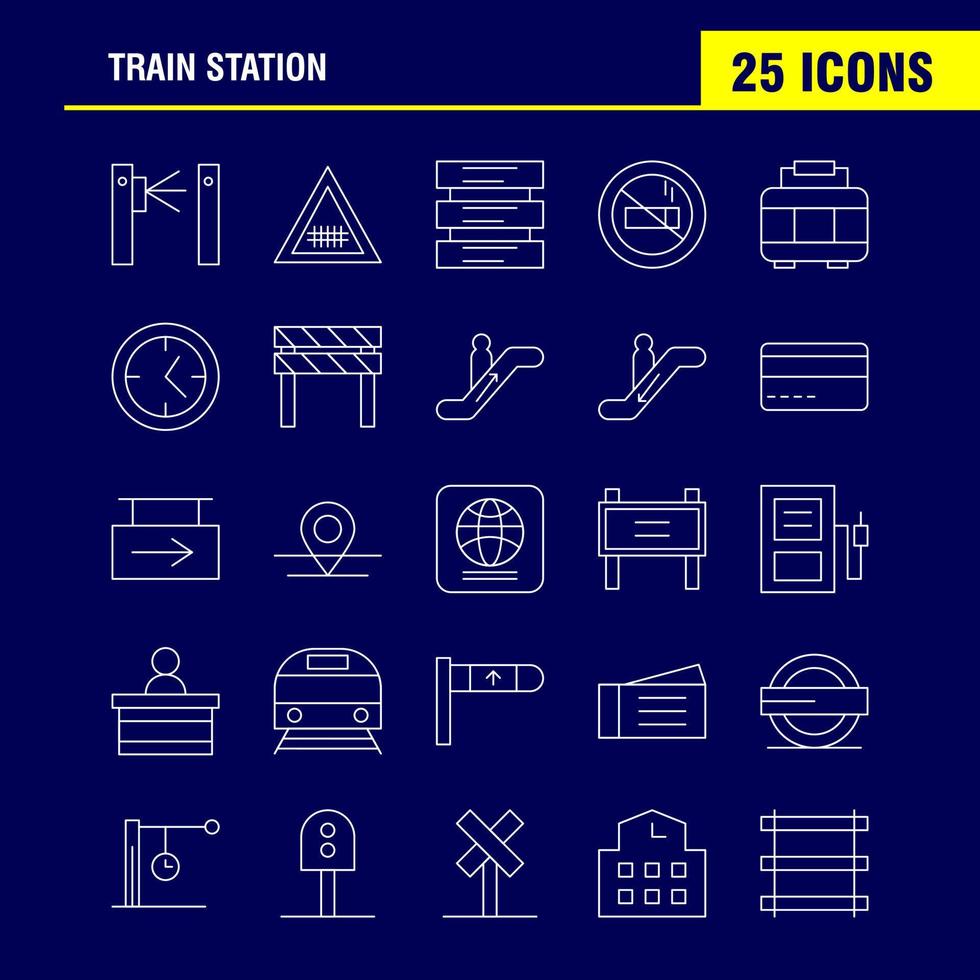 TRAIN STATION

25 ICONS