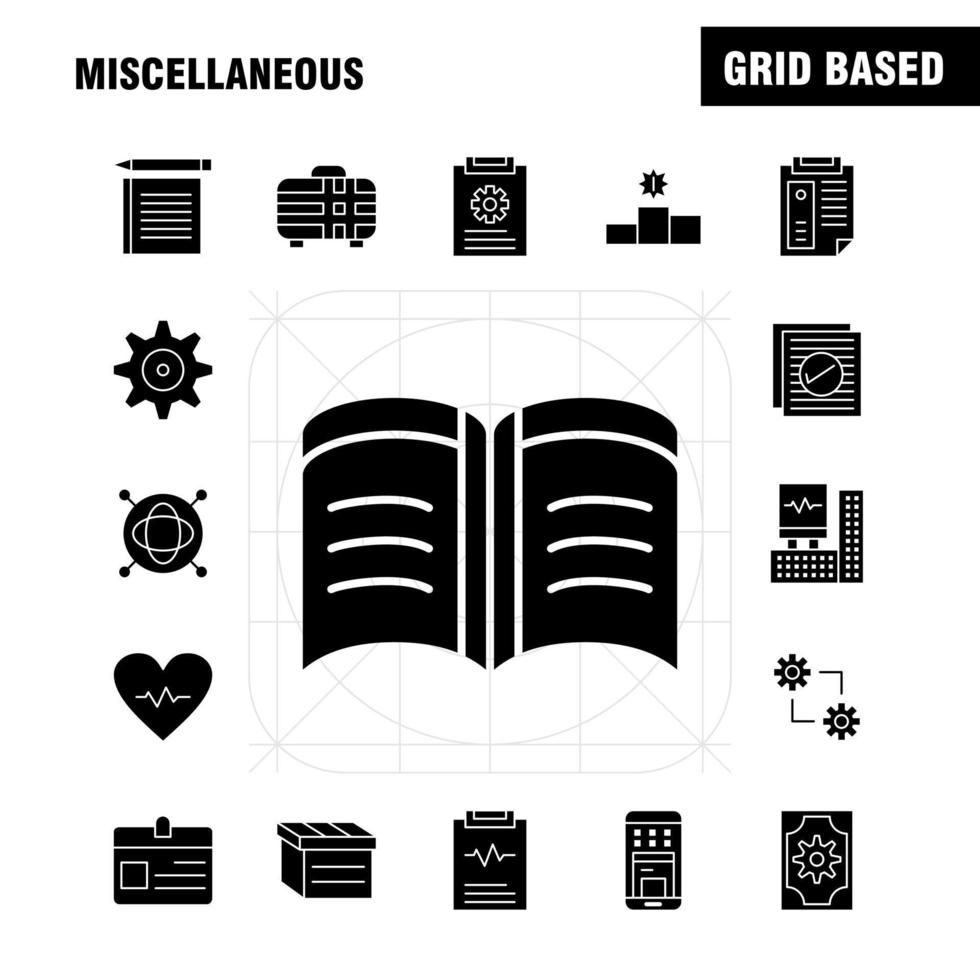 MISCELLANEOUS

GRID BASED