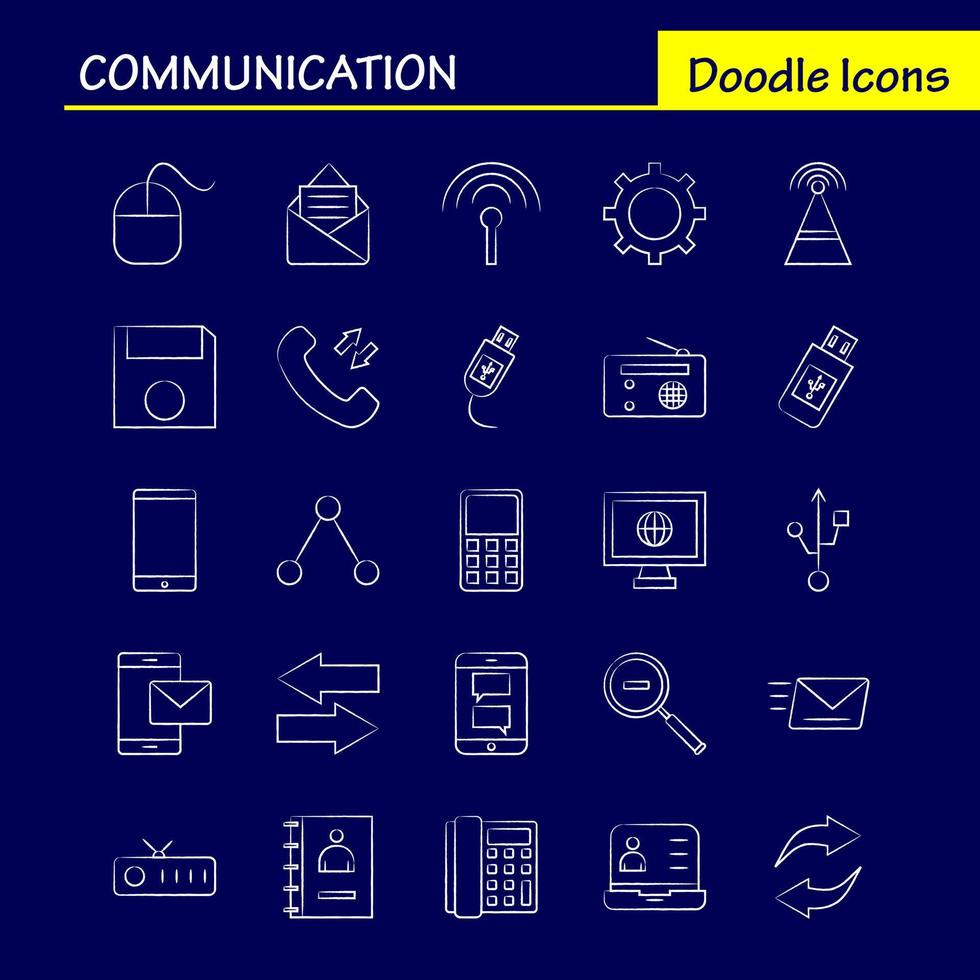 COMMUNICATION

Doodle Icons