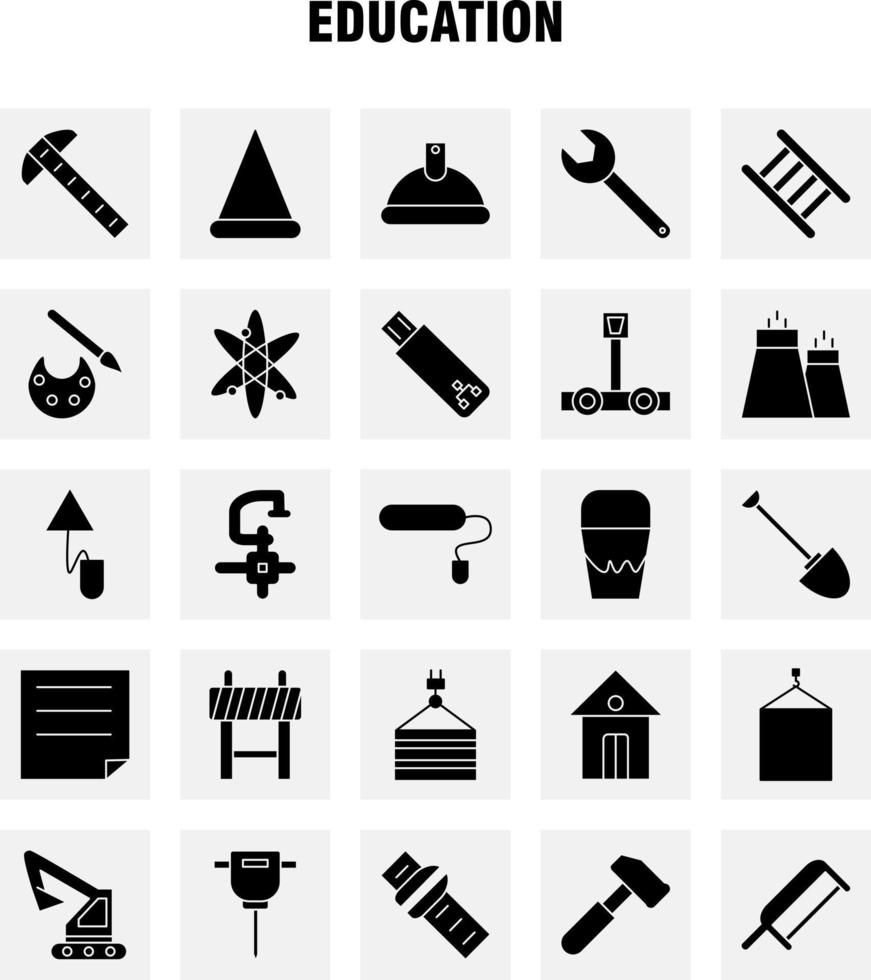 EDUCATION