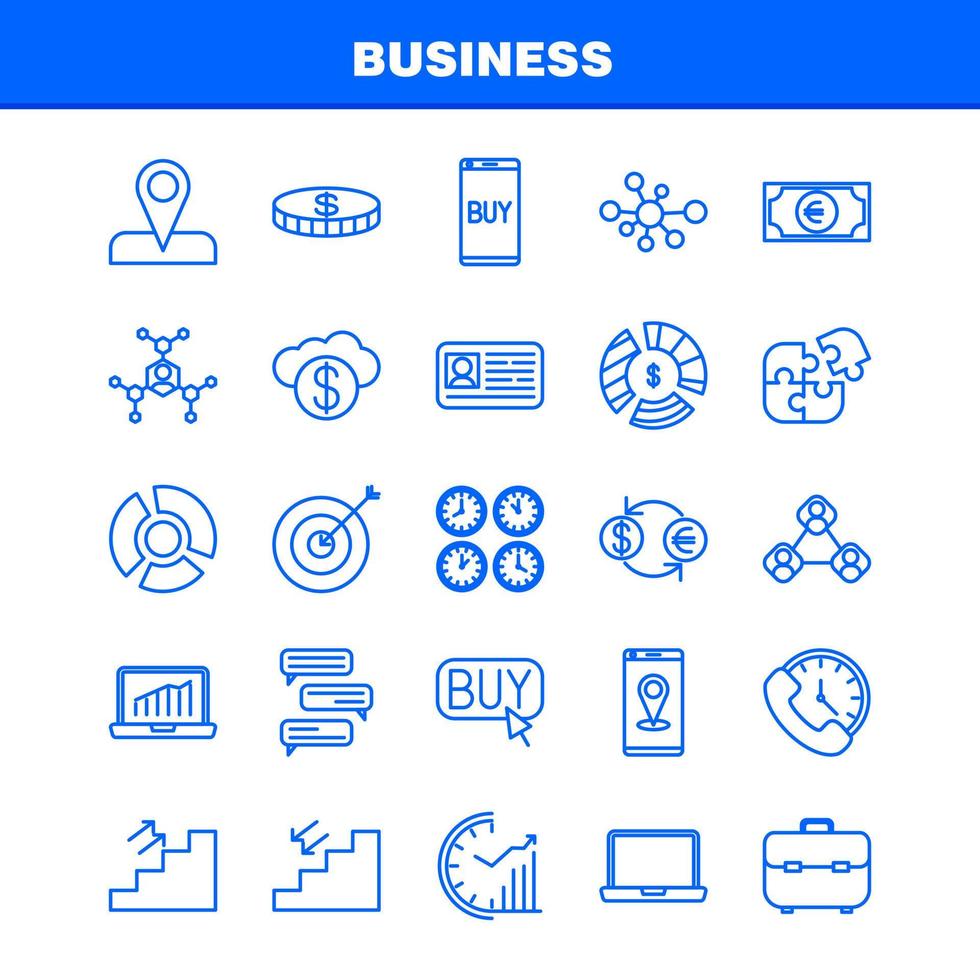 BUSINESS

$

BUY

€

$

$

$

€

BUY