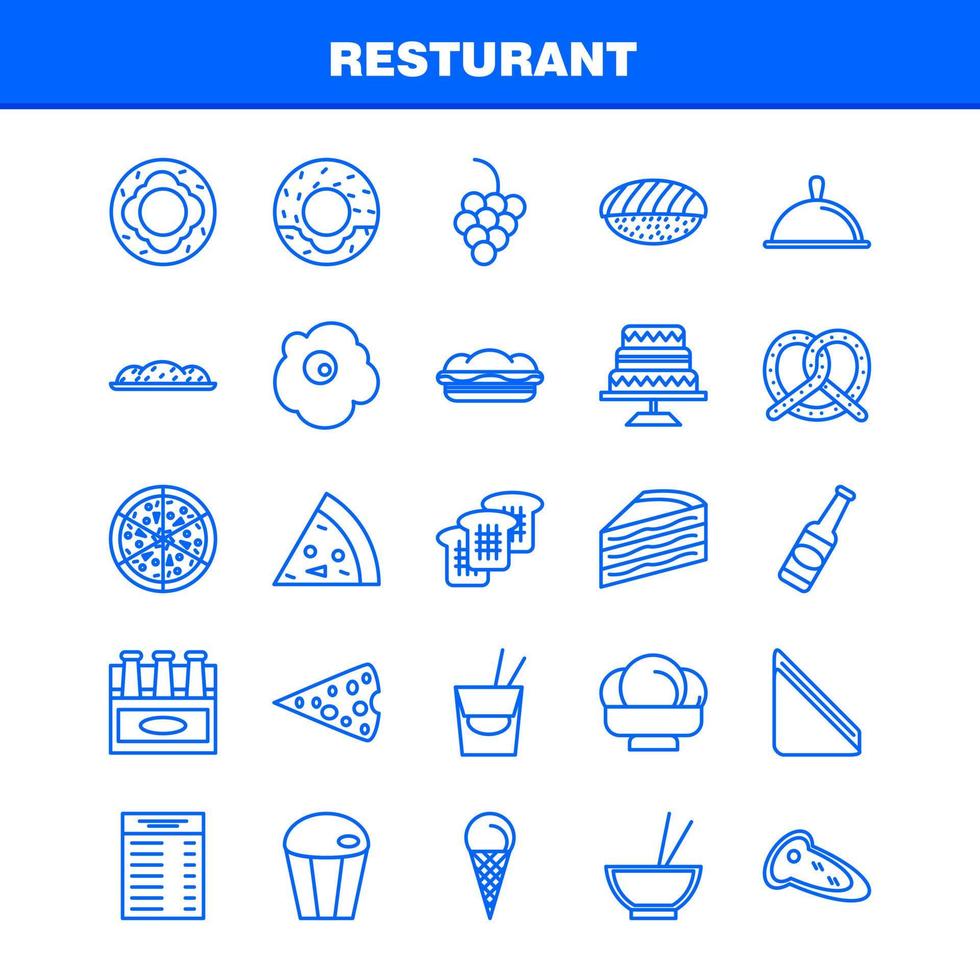 RESTURANT