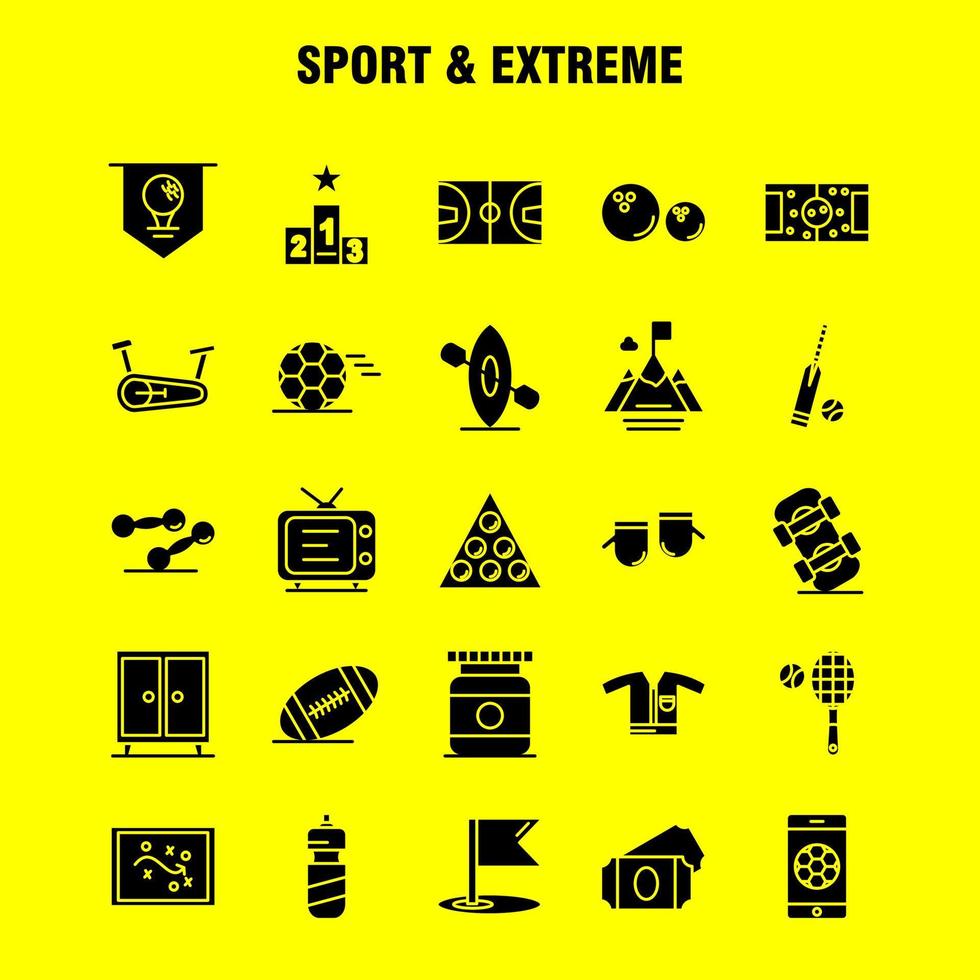 SPORT & EXTREME

2 1 3