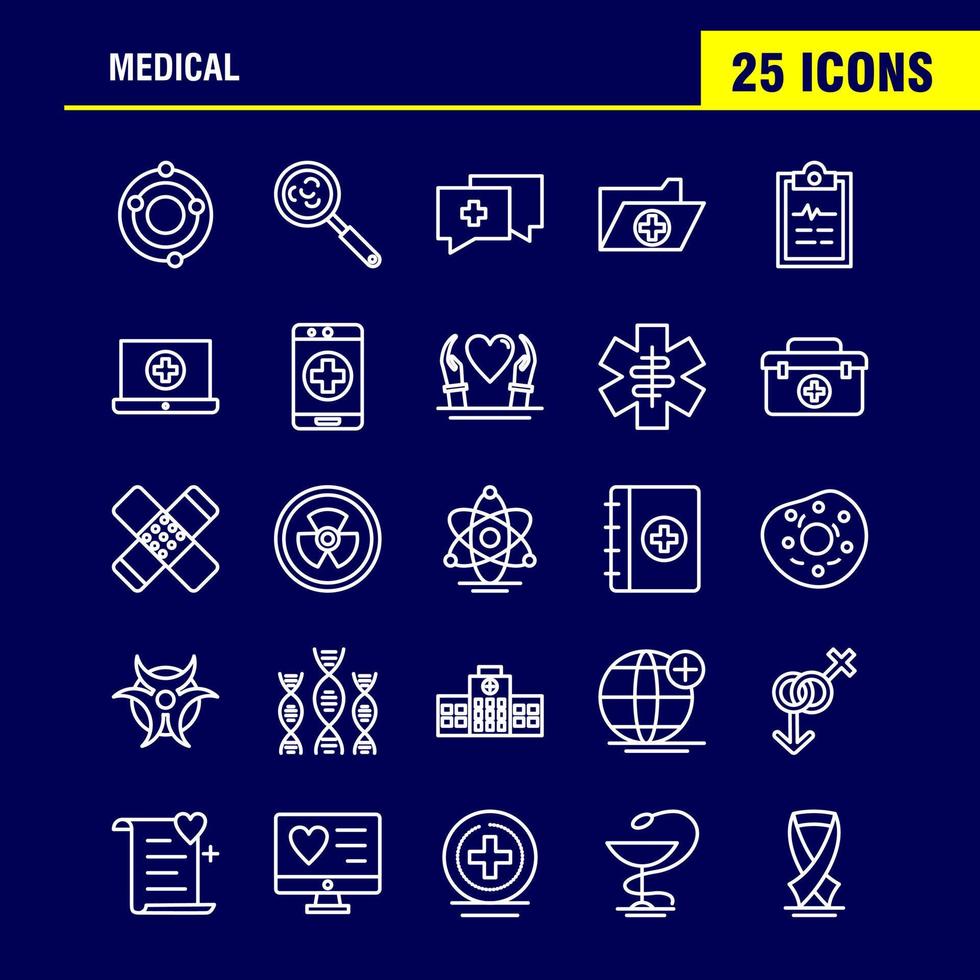 MEDICAL

25 ICONS