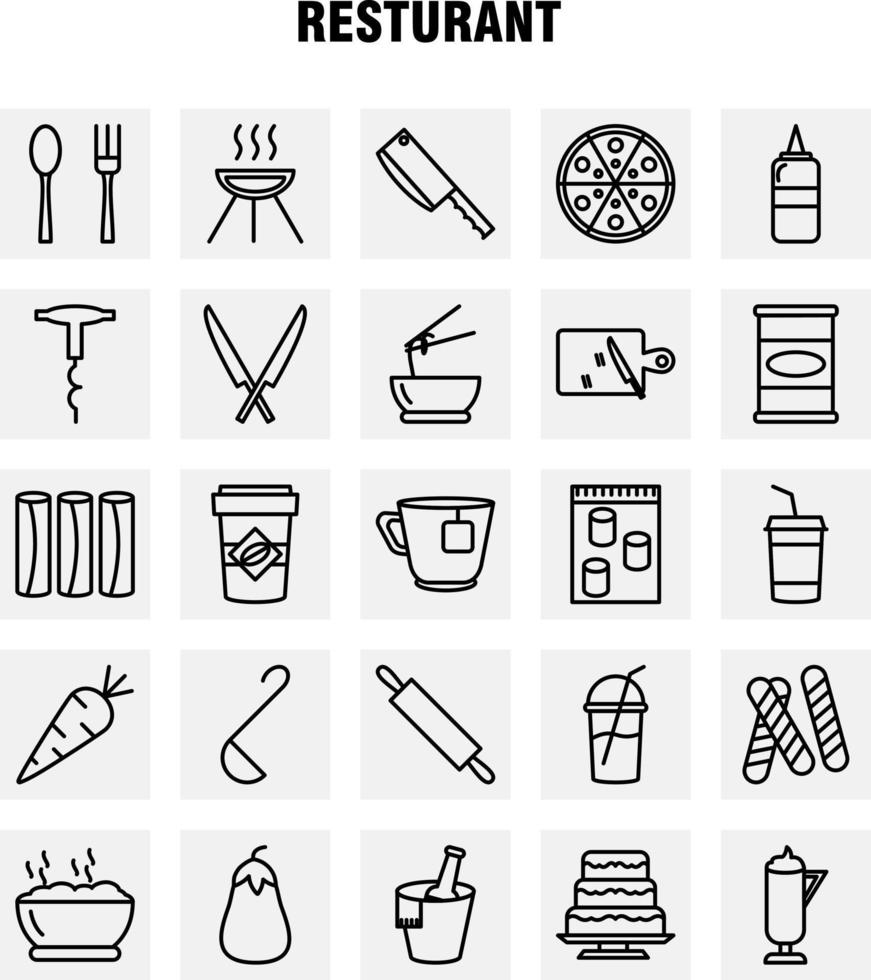 RESTURANT