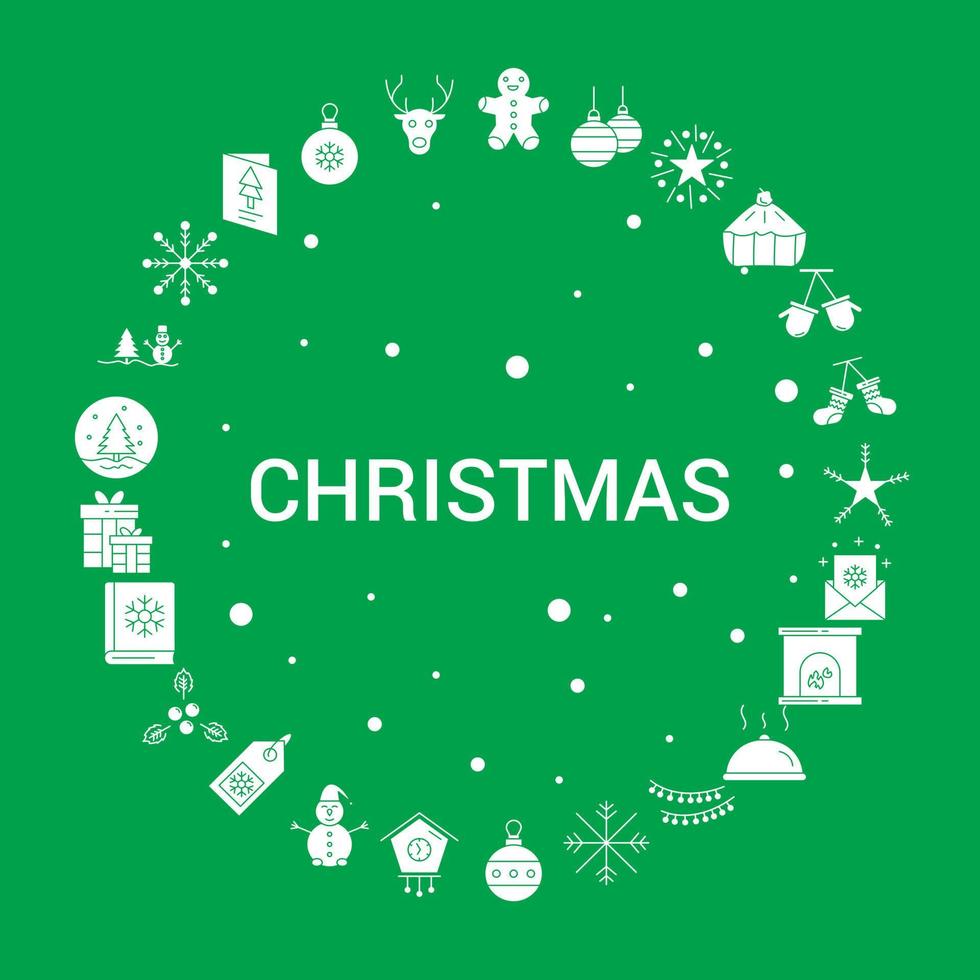 CHRISTMAS