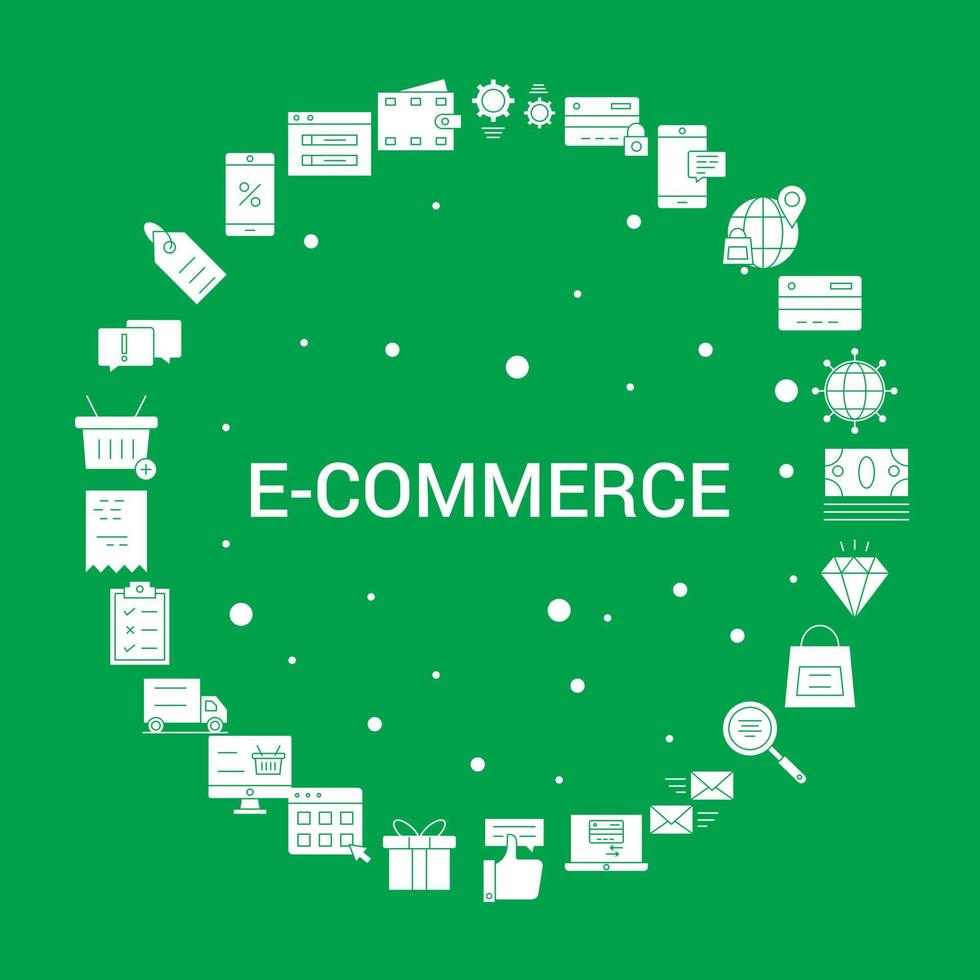 E-COMMERCE