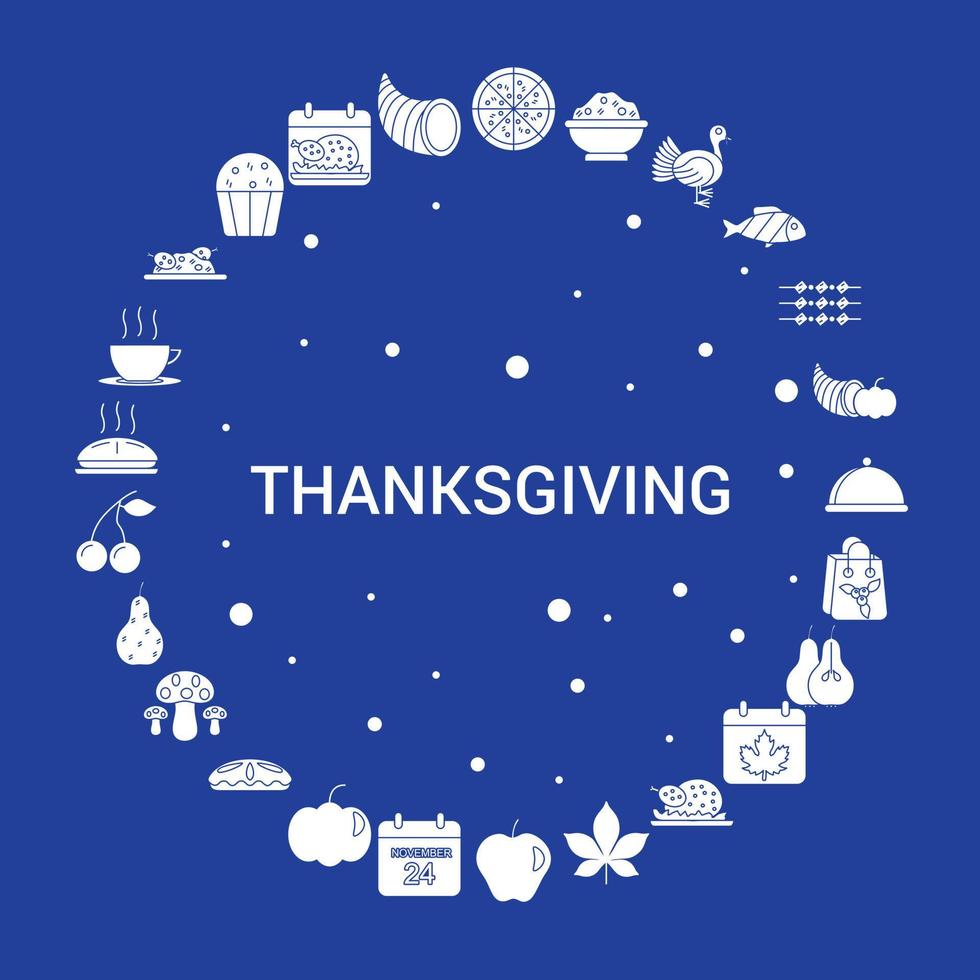 THANKSGIVING

NOVEMBER
24