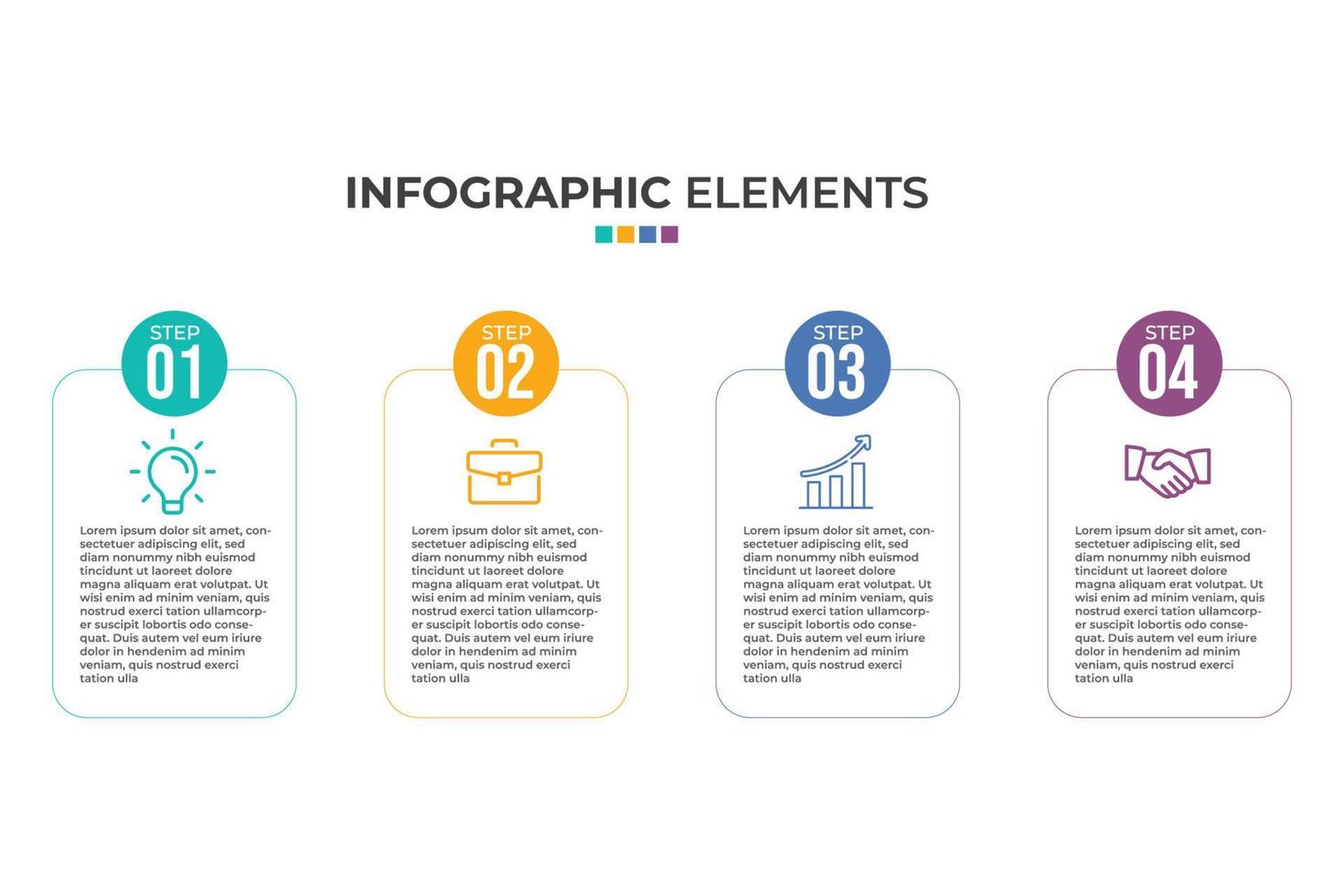 INFOGRAPHIC ELEMENTS

STEP
01

Lorem ipsum dolor sit amet, consectetuer adipiscing elit, sed diam nonummy nibh euismod tincidunt ut laoreet dolore magna aliquam erat volutpat. Ut wisi enim ad minim veniam, quis nostrud exerci tation ullamcorper suscipit lobortis odo consequat. Duis autem vel eum iriure dolor in hendenim ad minim veniam, quis nostrud exerci tation ulla

STEP
02

Lorem ipsum dolor sit amet, consectetuer adipiscing elit, sed diam nonummy nibh euismod tincidunt ut laoreet dolore magna aliquam erat volutpat. Ut wisi enim ad minim veniam, quis nostrud exerci tation ullamcorper suscipit lobortis odo consequat. Duis autem vel eum iriure dolor in hendenim ad minim veniam, quis nostrud exerci tation ulla

STEP
03

Lorem ipsum dolor sit amet, consectetuer adipiscing elit, sed diam nonummy nibh euismod tincidunt ut laoreet dolore magna aliquam erat volutpat. Ut wisi enim ad minim veniam, quis nostrud exerci tation ullamcorper suscipit lobortis odo consequat. Duis autem vel eum iriure dolor in hendenim ad minim veniam, quis nostrud exerci tation ulla

STEP
04

Lorem ipsum dolor sit amet, consectetuer adipiscing elit, sed diam nonummy nibh euismod tincidunt ut laoreet dolore magna aliquam erat volutpat. Ut wisi enim ad minim veniam, quis nostrud exerci tation ullamcorper suscipit lobortis odo consequat. Duis autem vel eum iriure dolor in hendenim ad minim veniam, quis nostrud exerci tation ulla