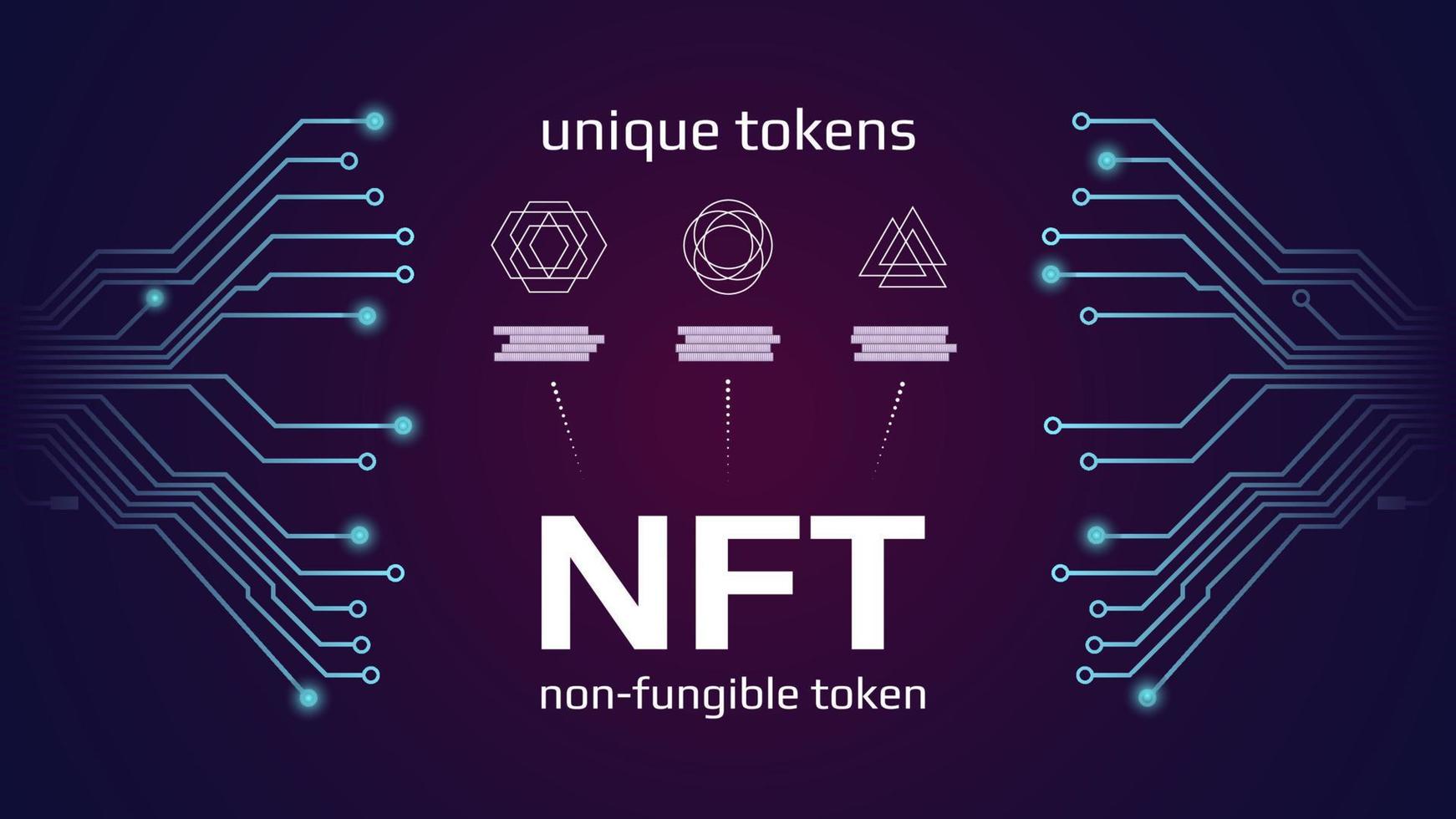 unique tokens

NFT

non-fungible token