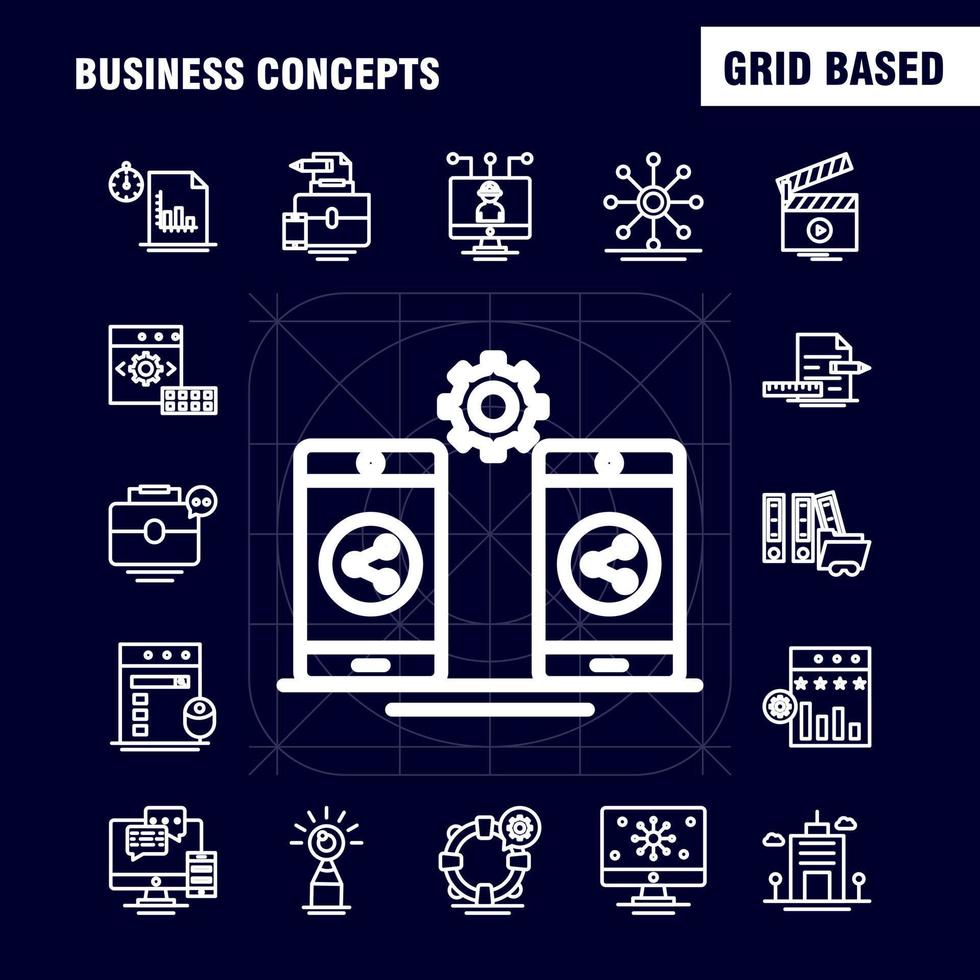 BUSINESS CONCEPTS

GRID BASED