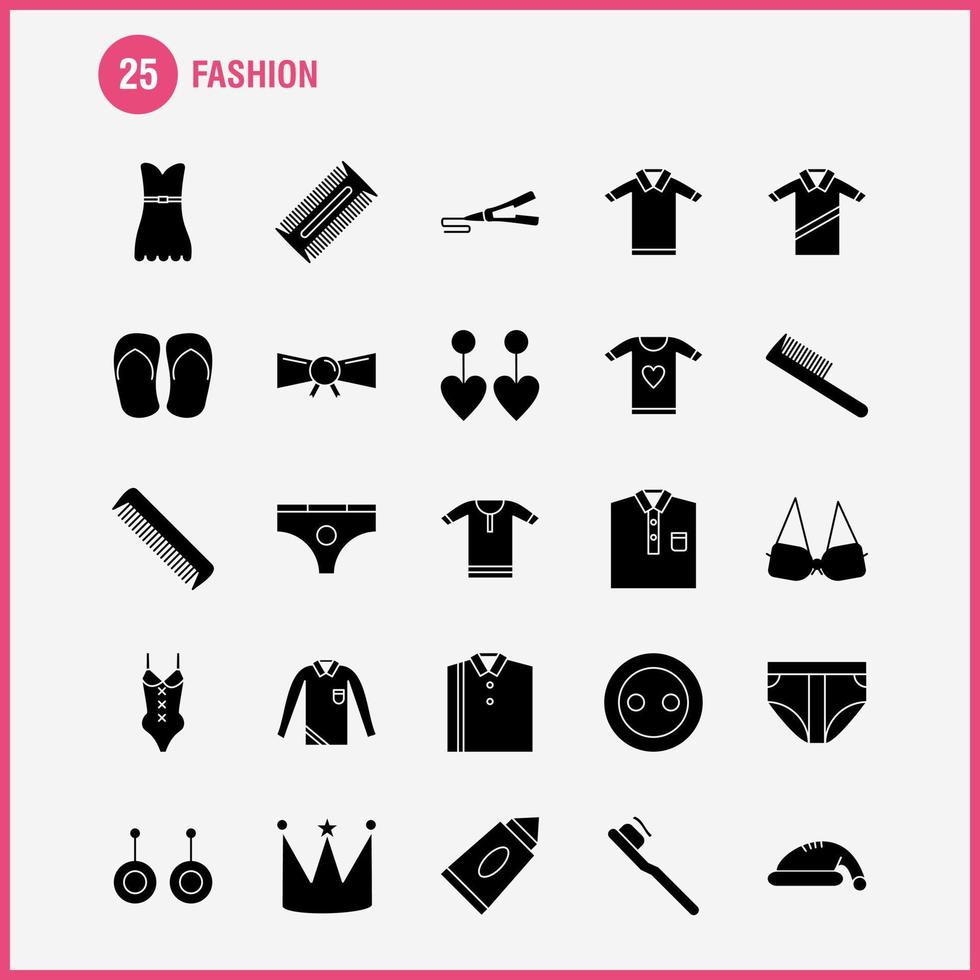 25 FASHION