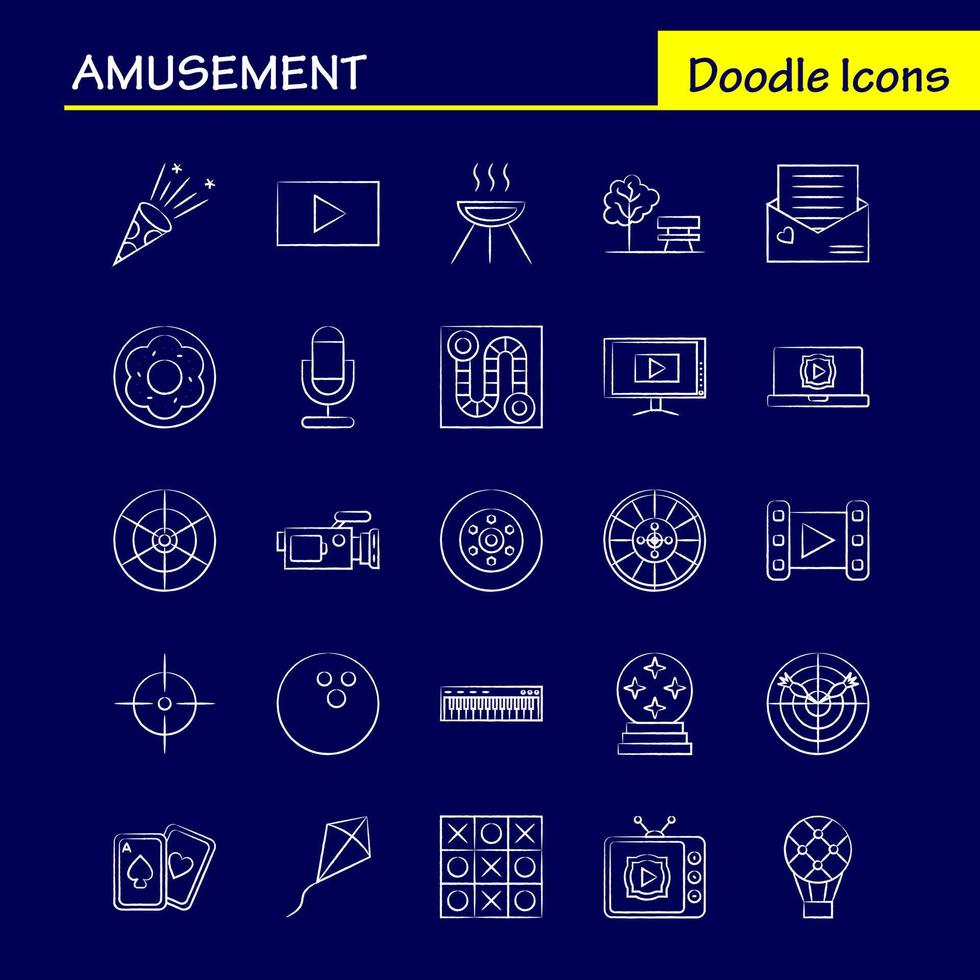 AMUSEMENT

Doodle Icons

A