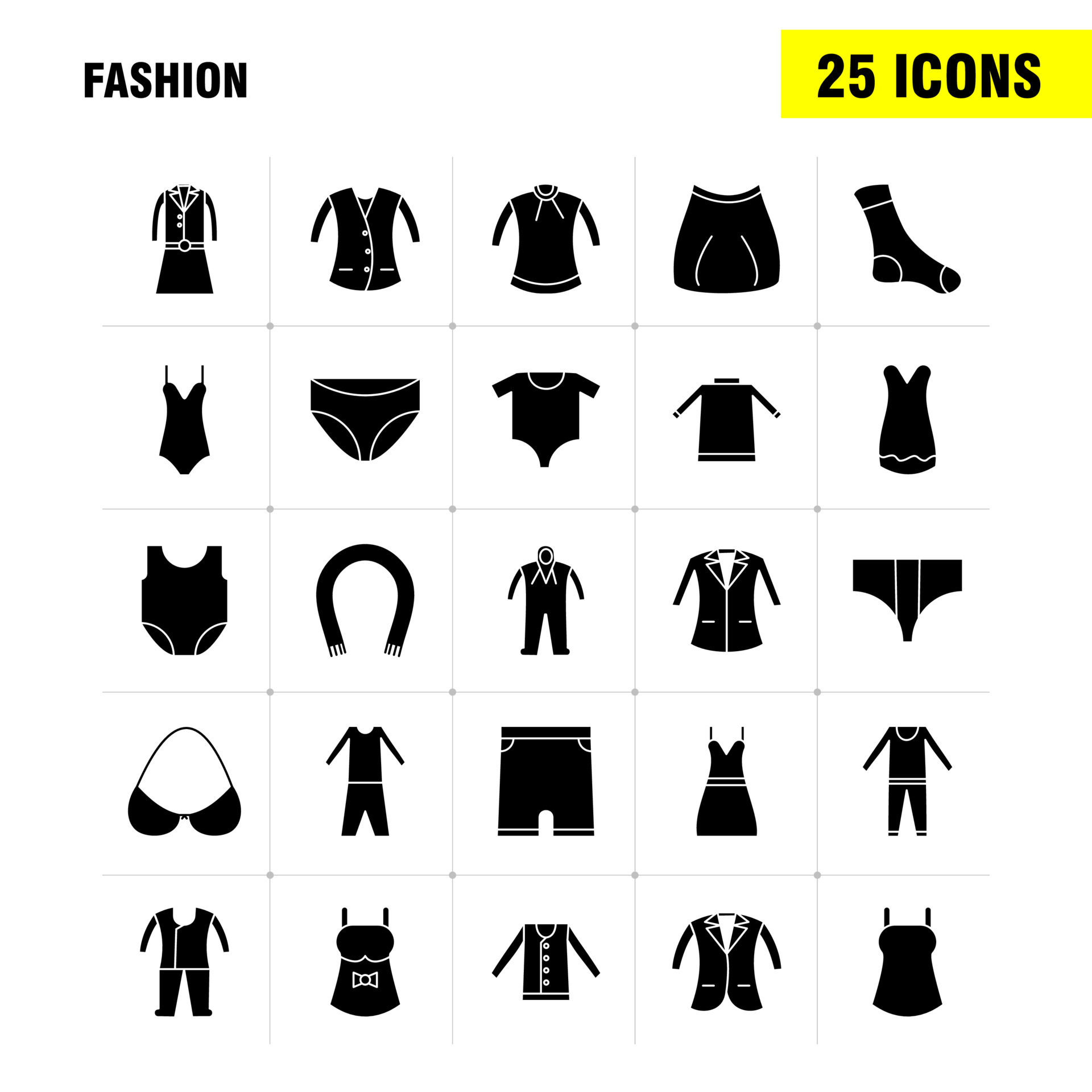 FASHION

25 ICONS