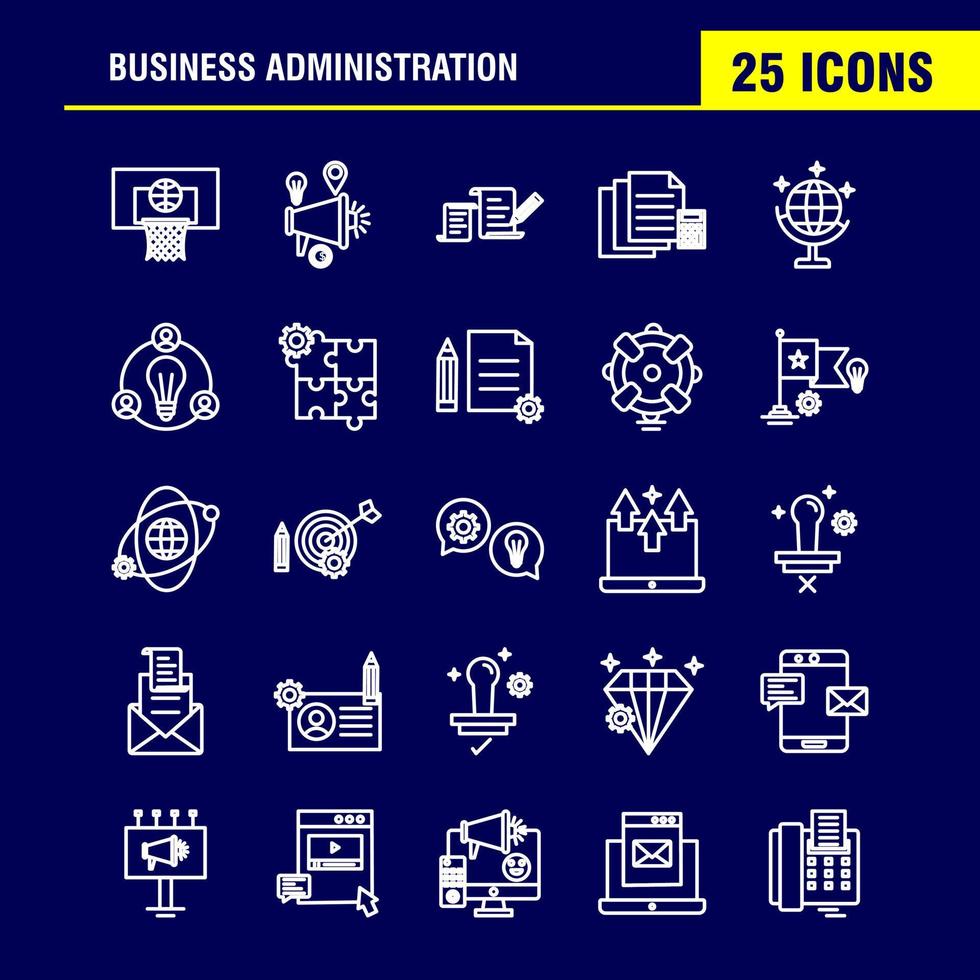 BUSINESS ADMINISTRATION

25 ICONS