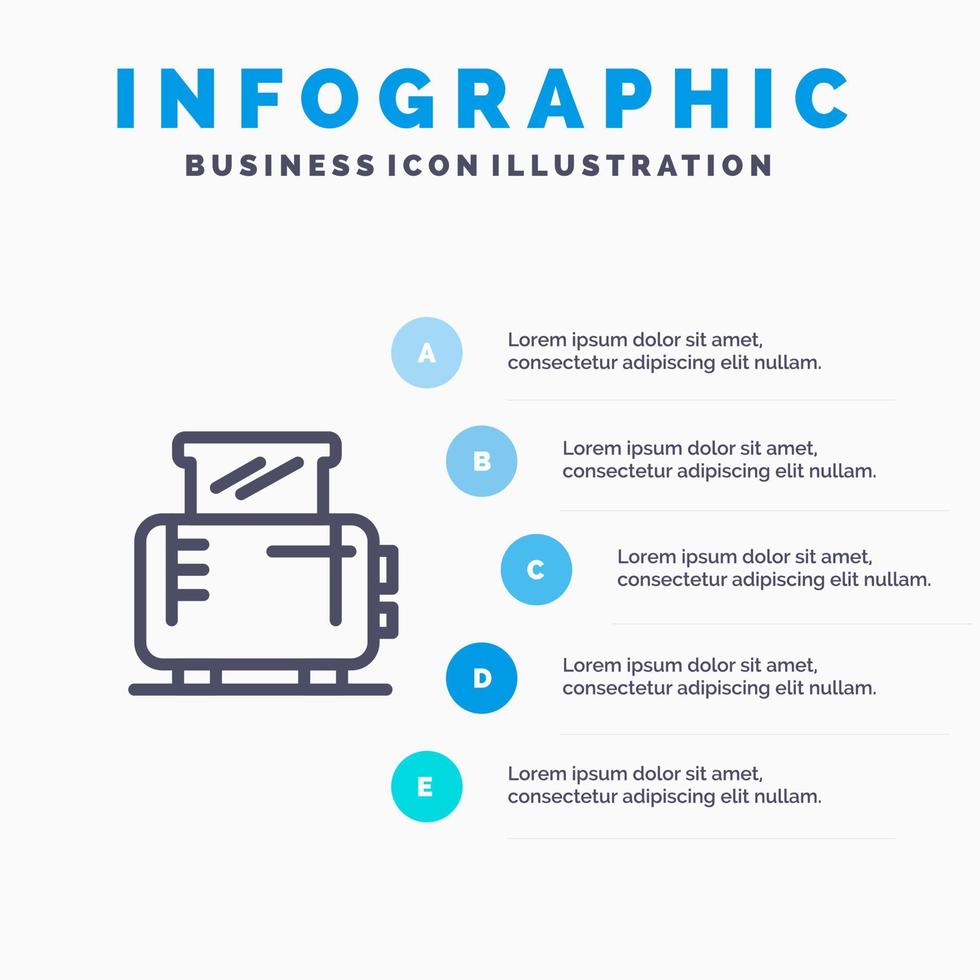 INFOGRAPHIC
BUSINESS ICON ILLUSTRATION

A
Lorem ipsum dolor sit amet, consectetur adipiscing elit nullam.

B
Lorem ipsum dolor sit amet, consectetur adipiscing elit nullam.

C
Lorem ipsum dolor sit amet, consectetur adipiscing elit nullam.

D
Lorem ipsum dolor sit amet, consectetur adipiscing elit nullam.

E
Lorem ipsum dolor sit amet, consectetur adipiscing elit nullam.