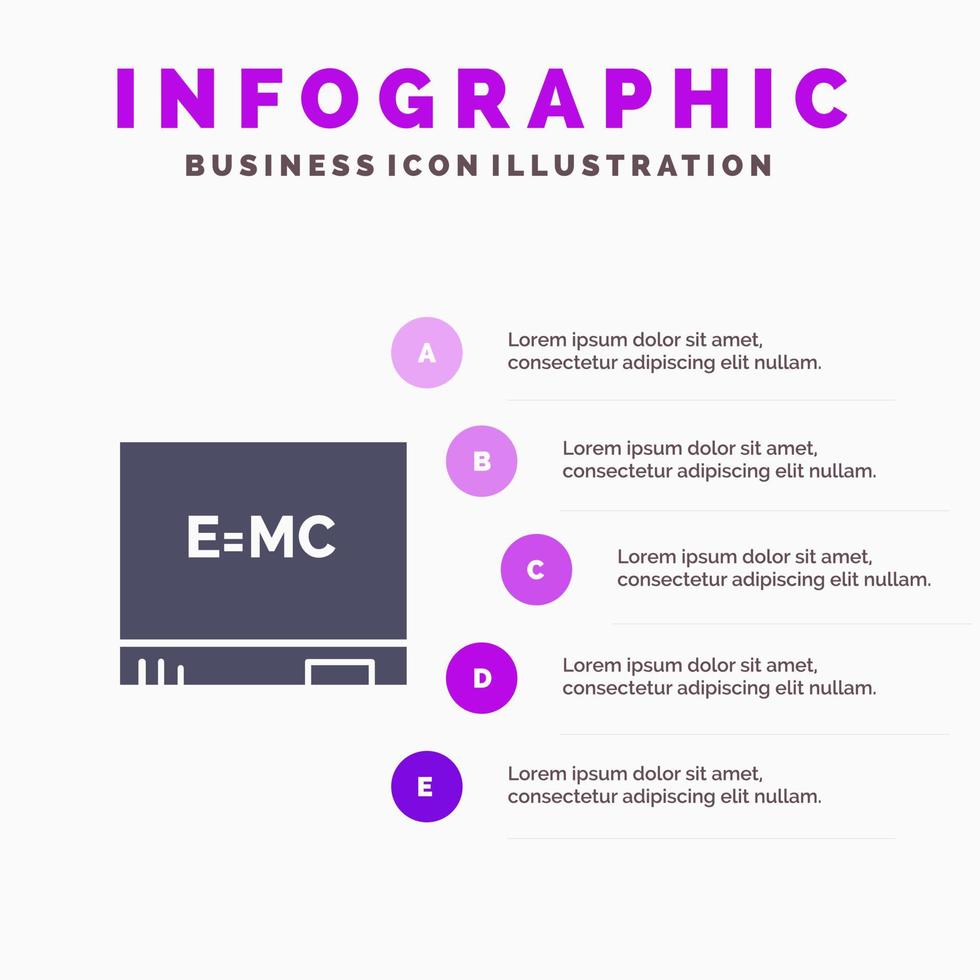 INFOGRAPHIC

BUSINESS ICON ILLUSTRATION

E=MC

A

Lorem ipsum dolor sit amet, consectetur adipiscing elit nullam.

B

Lorem ipsum dolor sit amet, consectetur adipiscing elit nullam.

C

Lorem ipsum dolor sit amet, consectetur adipiscing elit nullam.

D

Lorem ipsum dolor sit amet, consectetur adipiscing elit nullam.

E

Lorem ipsum dolor sit amet, consectetur adipiscing elit nullam.