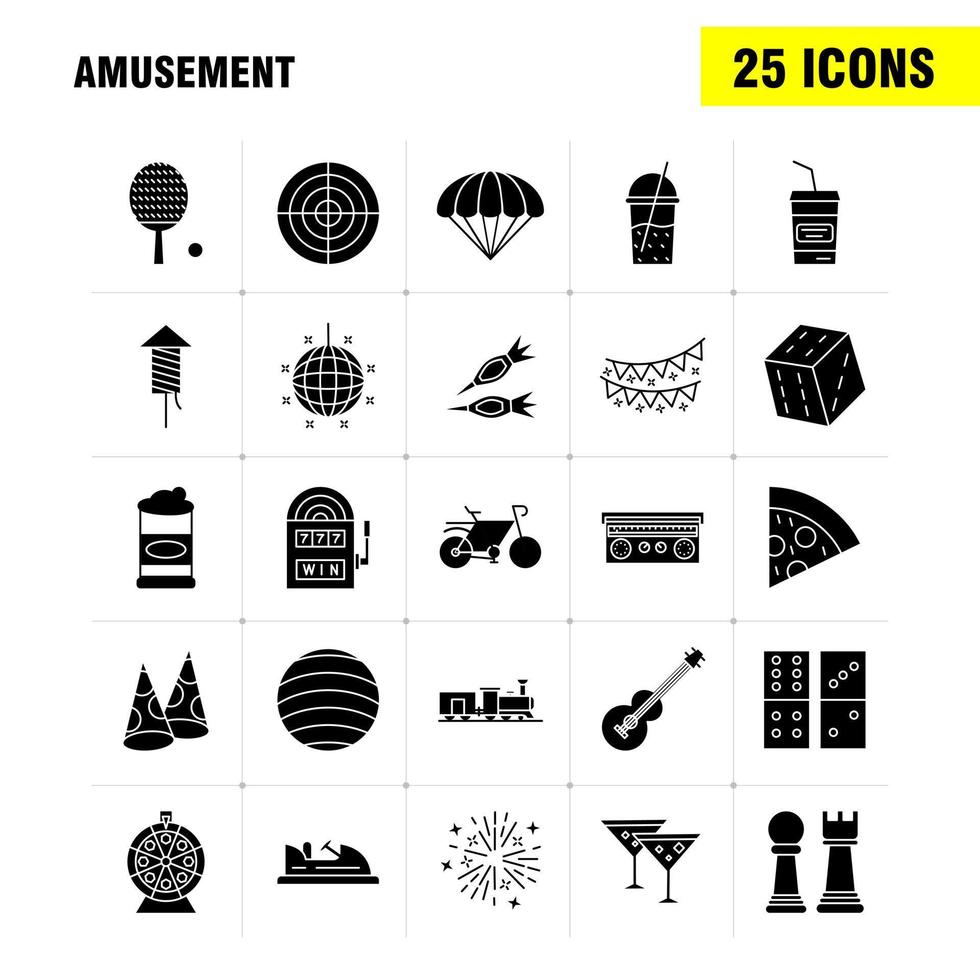 AMUSEMENT

25 ICONS

777
WIN