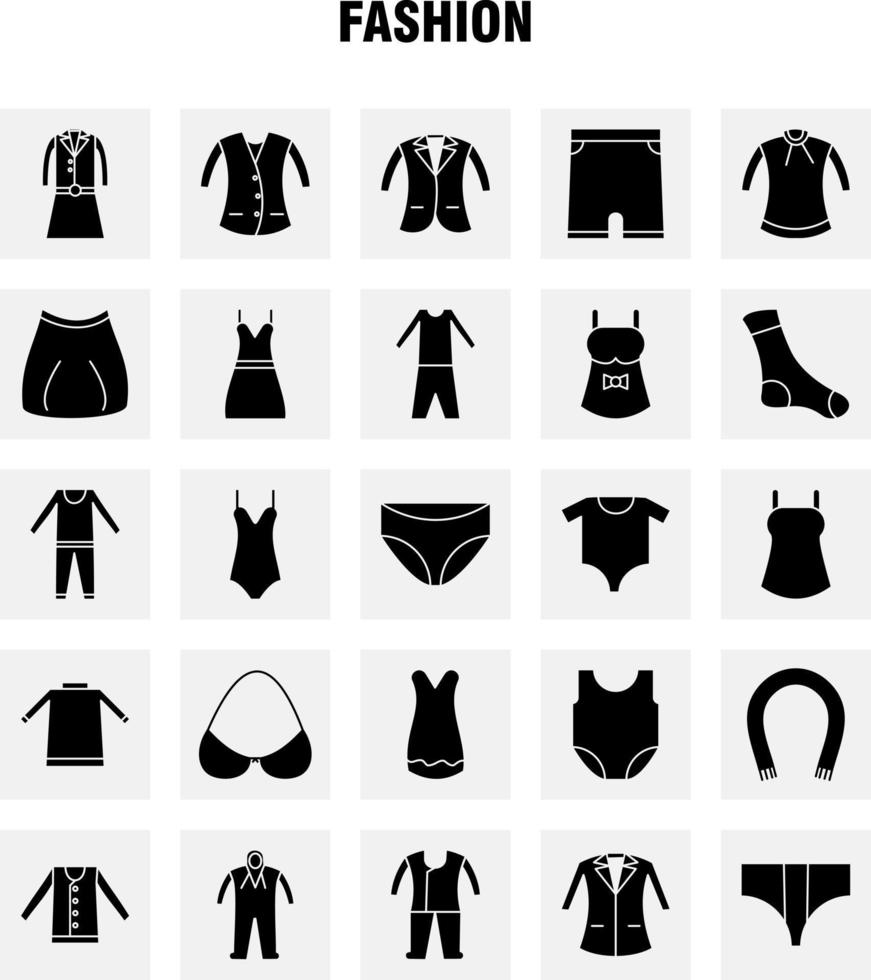 FASHION