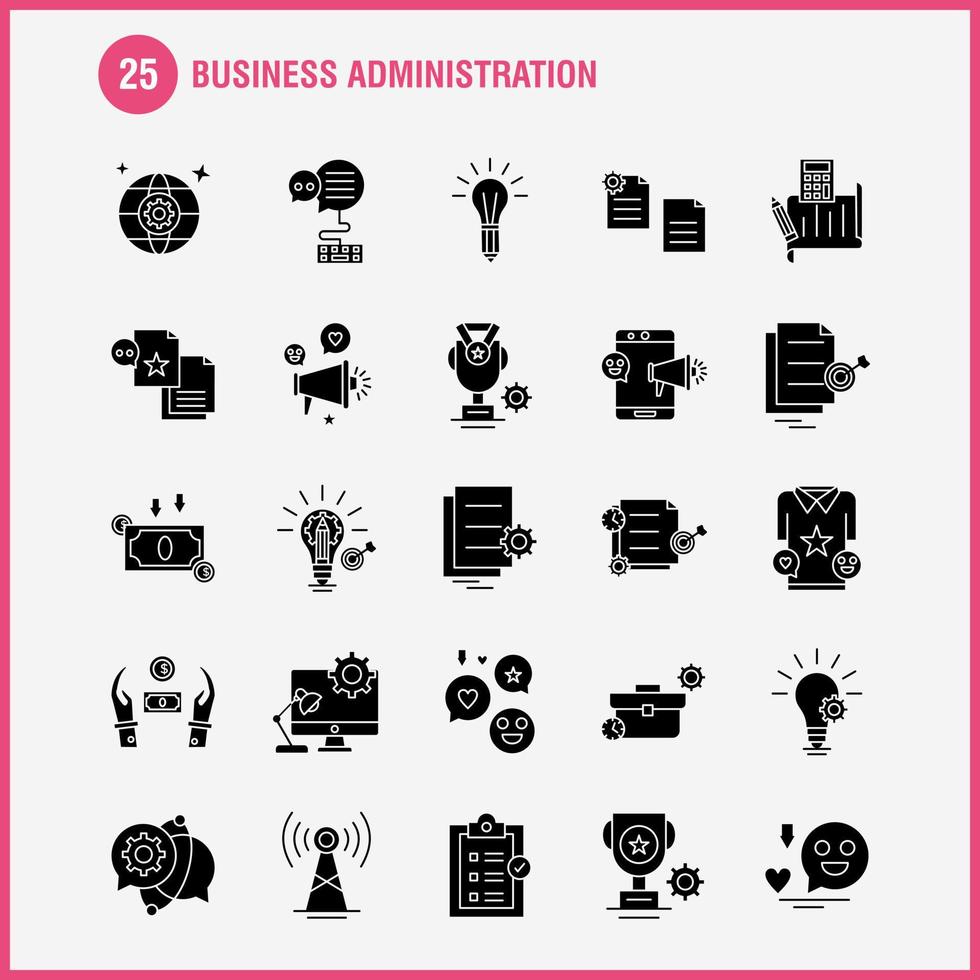 25 BUSINESS ADMINISTRATION