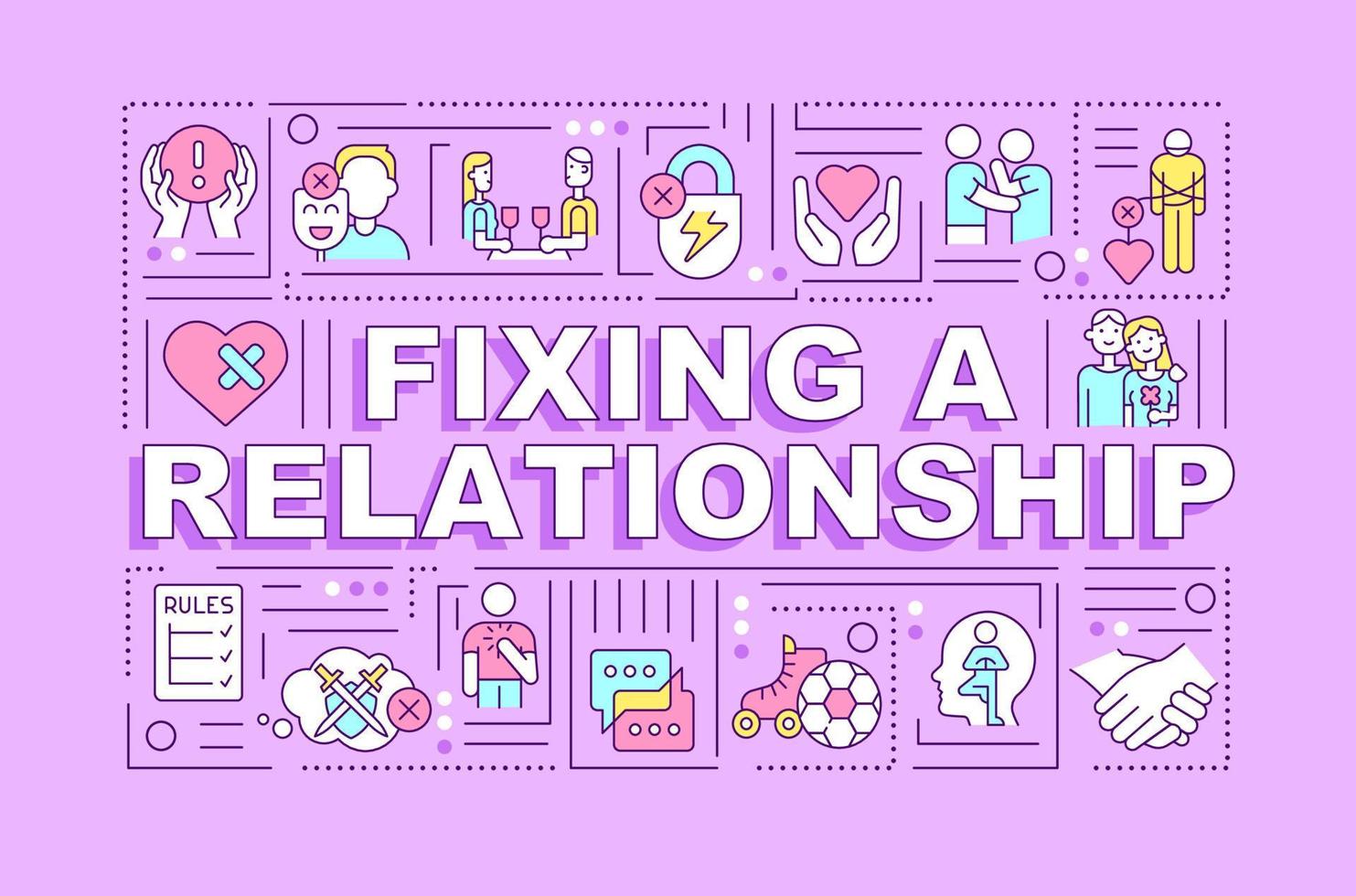 FIXING A RELATIONSHIP

RULES