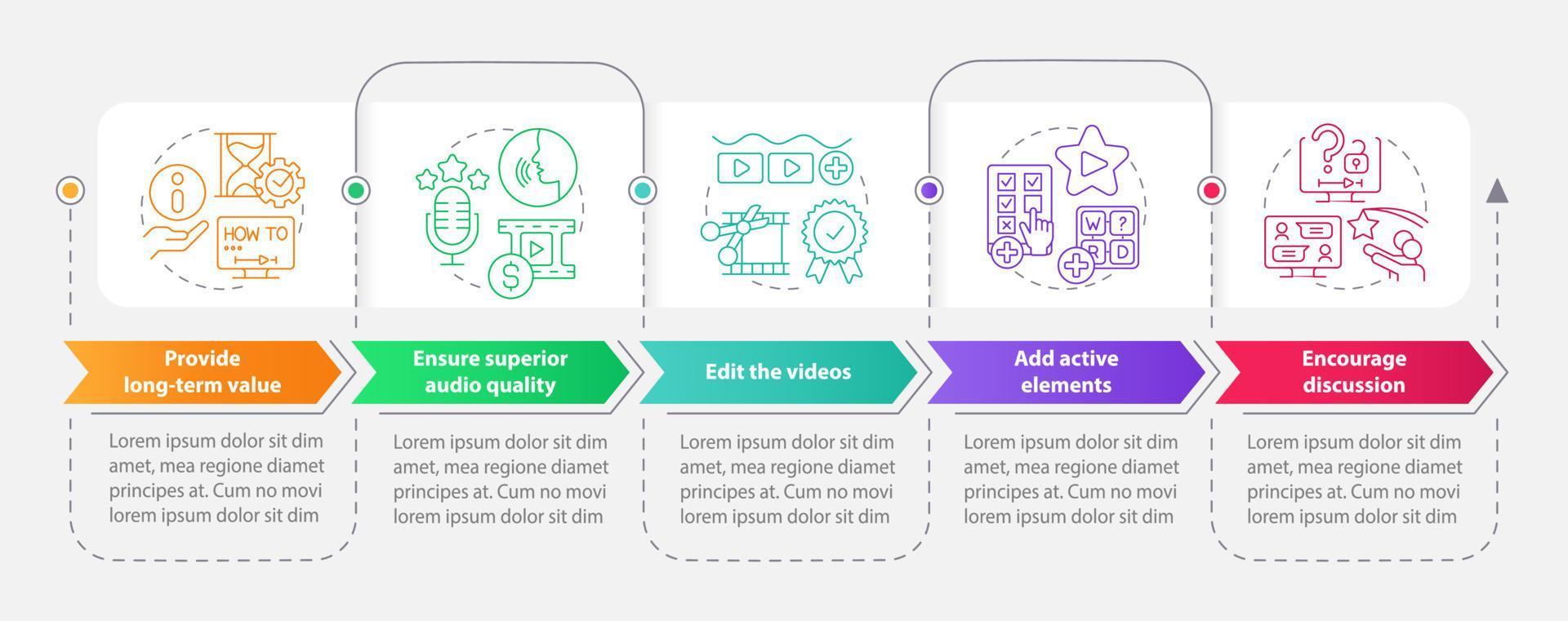 HOW TO

W ?
R D

Provide long-term value

Lorem ipsum dolor sit dim amet, mea regione diamet principes at. Cum no movi lorem ipsum dolor sit dim

Ensure superior audio quality

Lorem ipsum dolor sit dim amet, mea regione diamet principes at. Cum no movi lorem ipsum dolor sit dim

Edit the videos

Lorem ipsum dolor sit dim amet, mea regione diamet principes at. Cum no movi lorem ipsum dolor sit dim

Add active elements

Lorem ipsum dolor sit dim amet, mea regione diamet principes at. Cum no movi lorem ipsum dolor sit dim

Encourage discussion

Lorem ipsum dolor sit dim amet, mea regione diamet principes at. Cum no movi lorem ipsum dolor sit dim