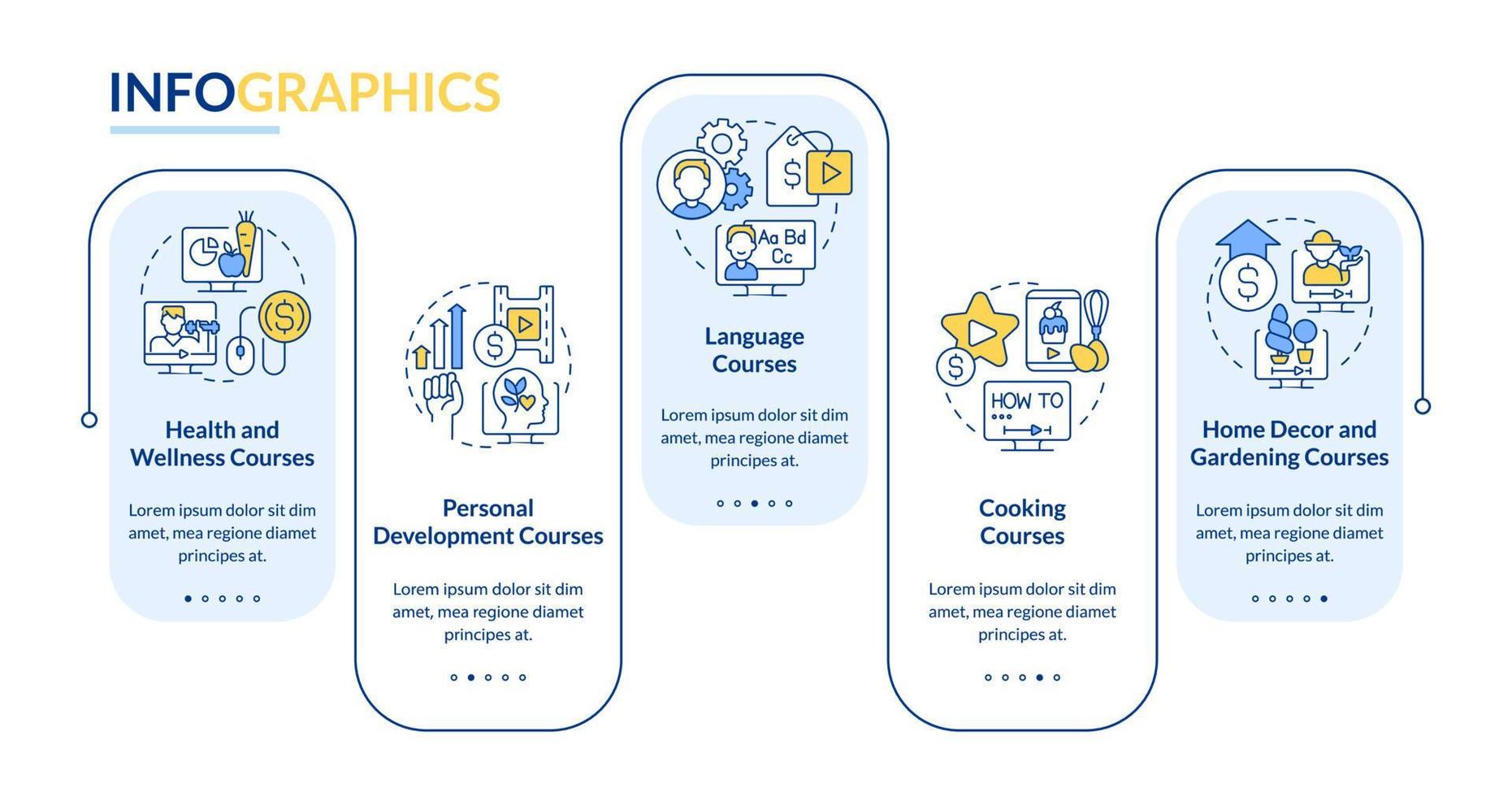 INFOGRAPHICS

Health and Wellness Courses

Lorem ipsum dolor sit dim amet, mea regione diamet principes at.

Personal Development Courses

Lorem ipsum dolor sit dim amet, mea regione diamet principes at.

Aa Bd Cc

Language Courses

Lorem ipsum dolor sit dim amet, mea regione diamet principes at.

HOW TO

Cooking Courses

Lorem ipsum dolor sit dim amet, mea regione diamet principes at.

Home Decor and Gardening Courses

Lorem ipsum dolor sit dim amet, mea regione diamet principes at.