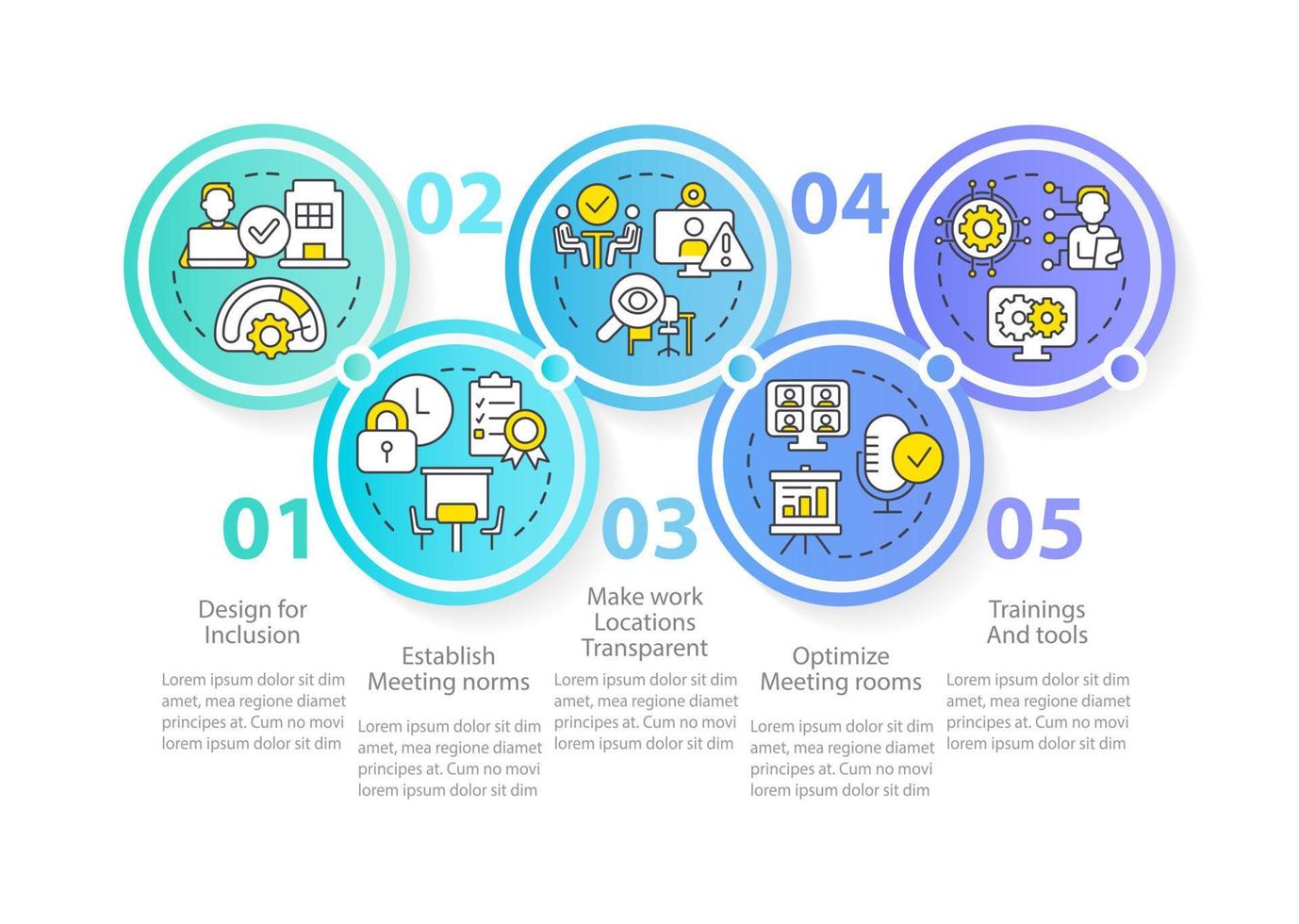 01

Design for Inclusion

Lorem ipsum dolor sit dim amet, mea regione diamet principes at. Cum no movi lorem ipsum dolor sit dim

02

Establish Meeting norms

Lorem ipsum dolor sit dim amet, mea regione diamet principes at. Cum no movi lorem ipsum dolor sit dim

03

Make work Locations Transparent

Lorem ipsum dolor sit dim amet, mea regione diamet principes at. Cum no movi lorem ipsum dolor sit dim

04

Optimize Meeting rooms

Lorem ipsum dolor sit dim amet, mea regione diamet principes at. Cum no movi lorem ipsum dolor sit dim

05

Trainings And tools

Lorem ipsum dolor sit dim amet, mea regione diamet principes at. Cum no movi lorem ipsum dolor sit dim