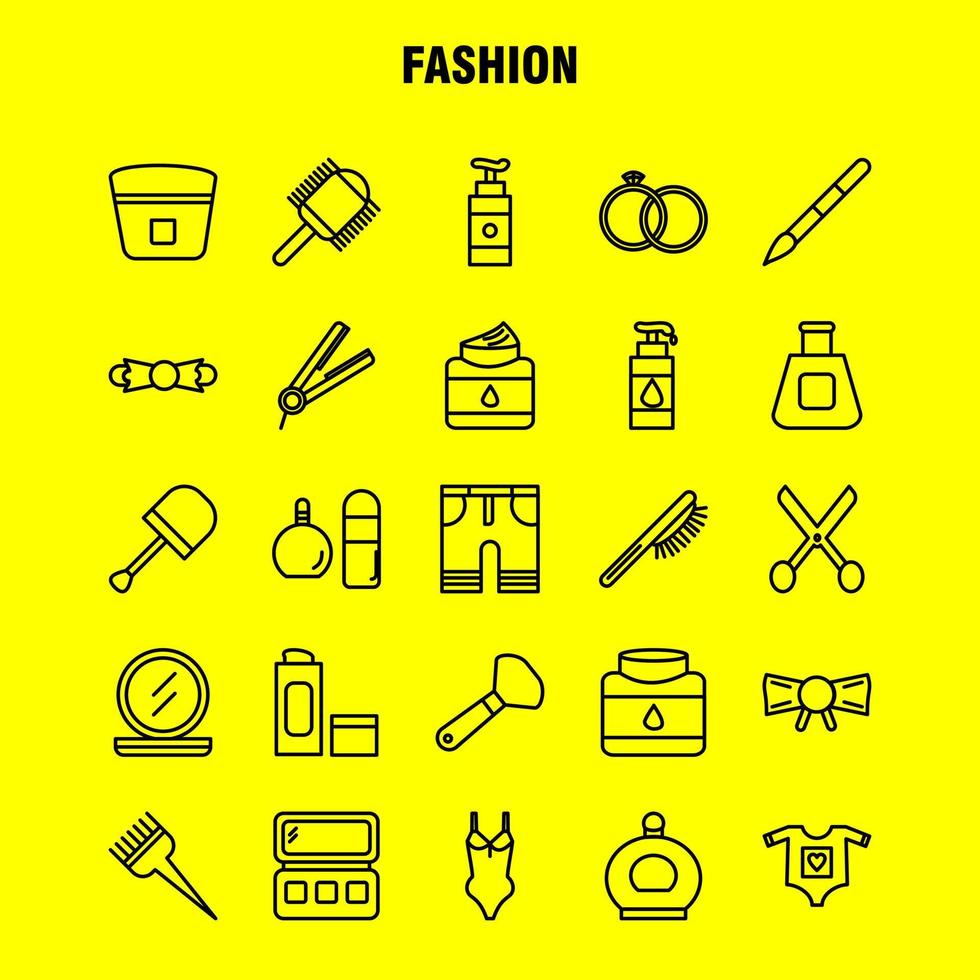 FASHION